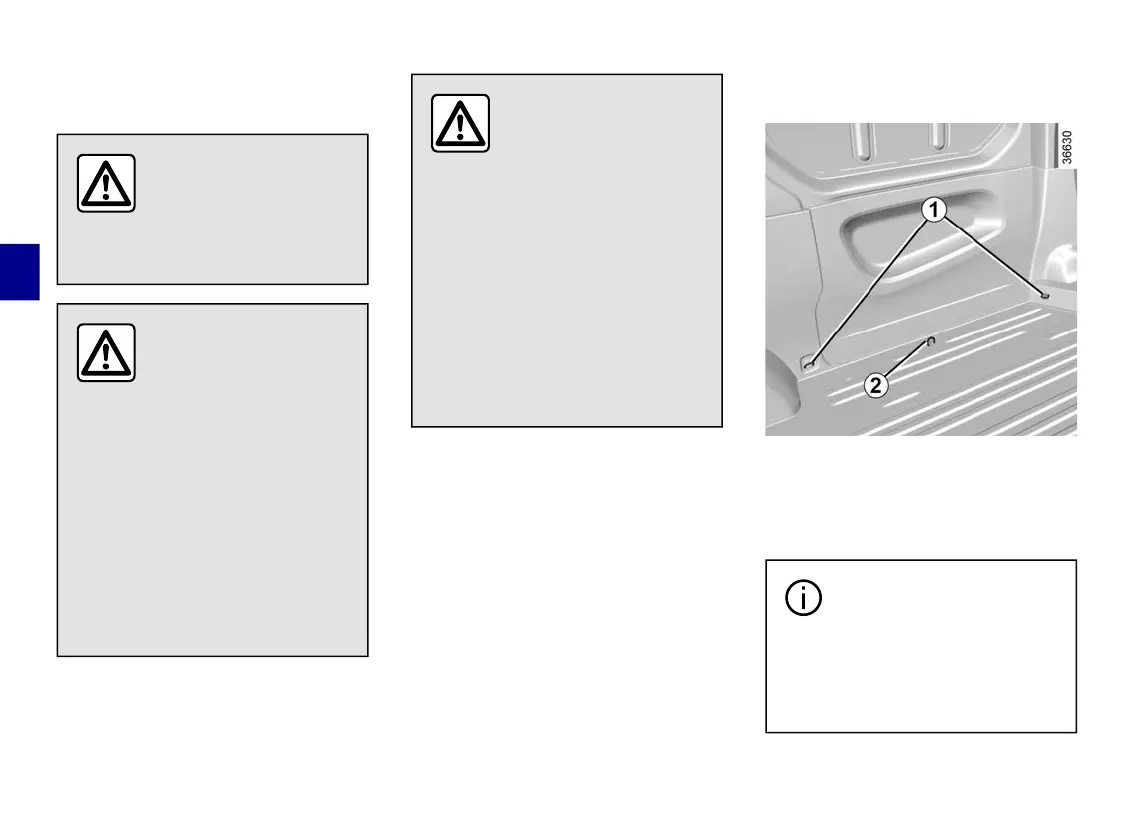 36630

1

2