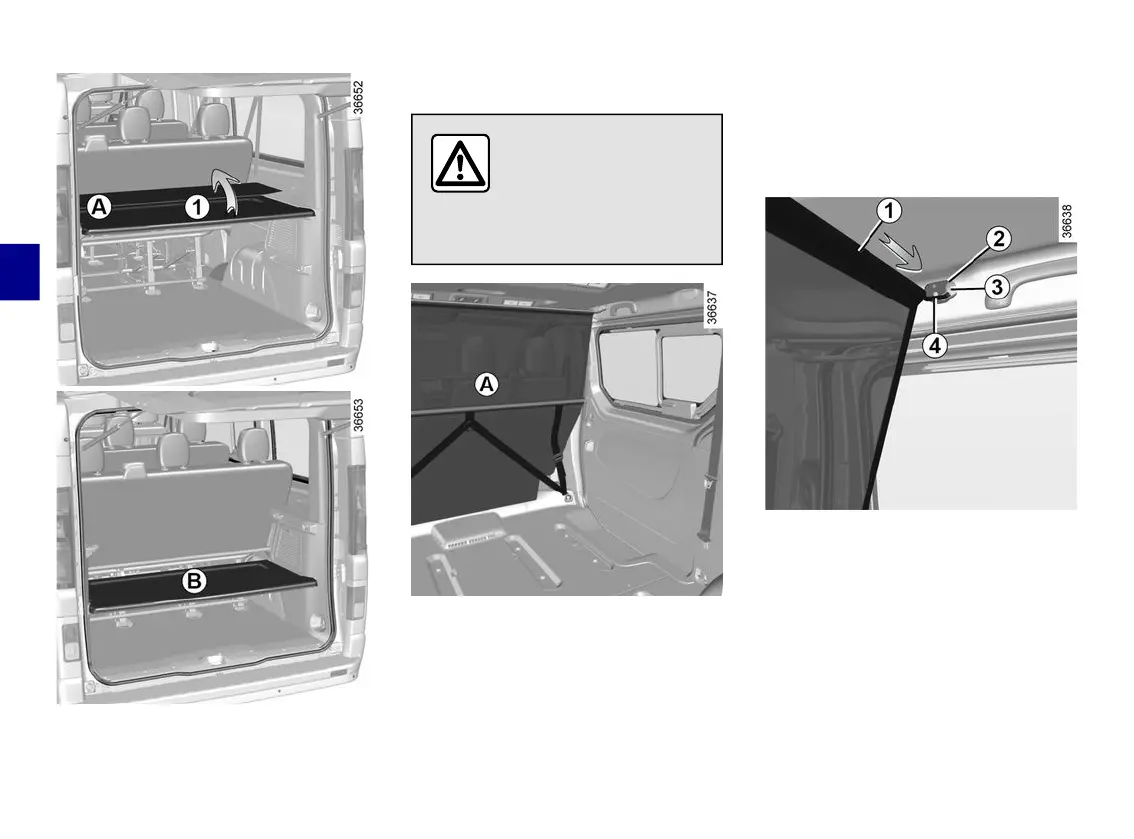 36652

A

1

36653

B

36637

A

36638

1

2

3

4