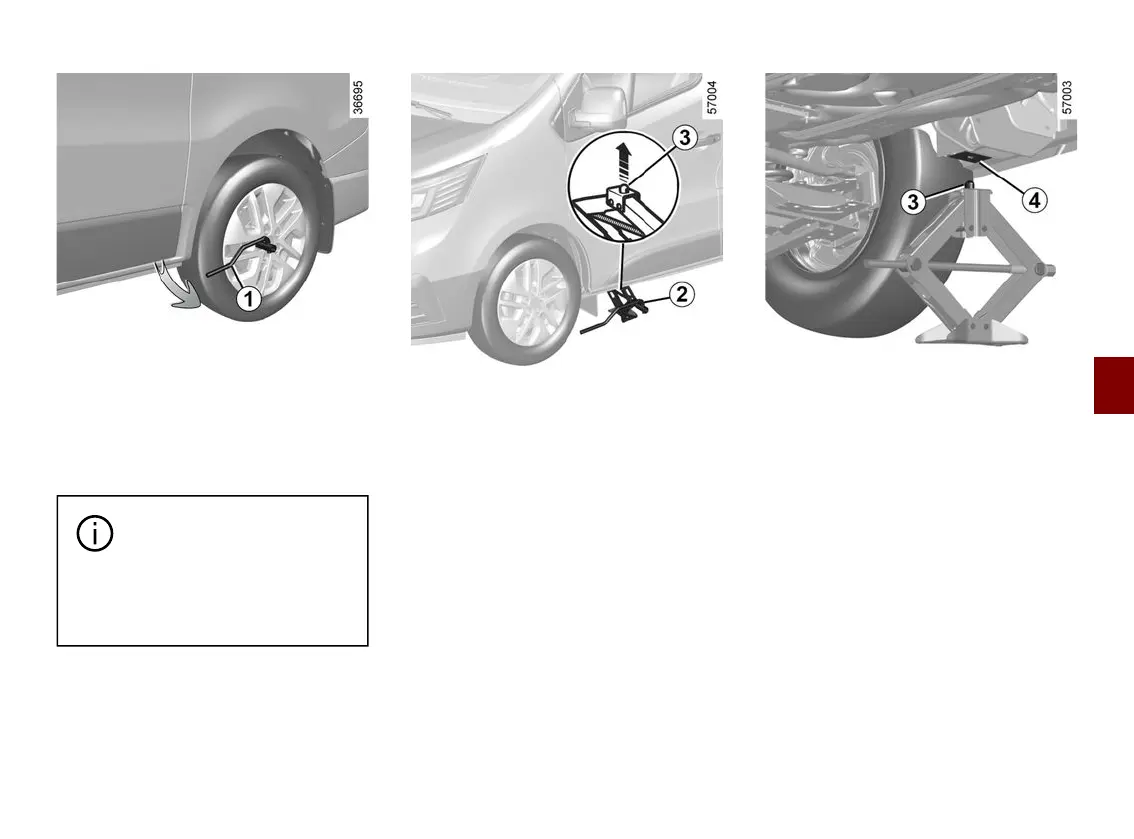 36695

1

57004

3

2

57003

3

4