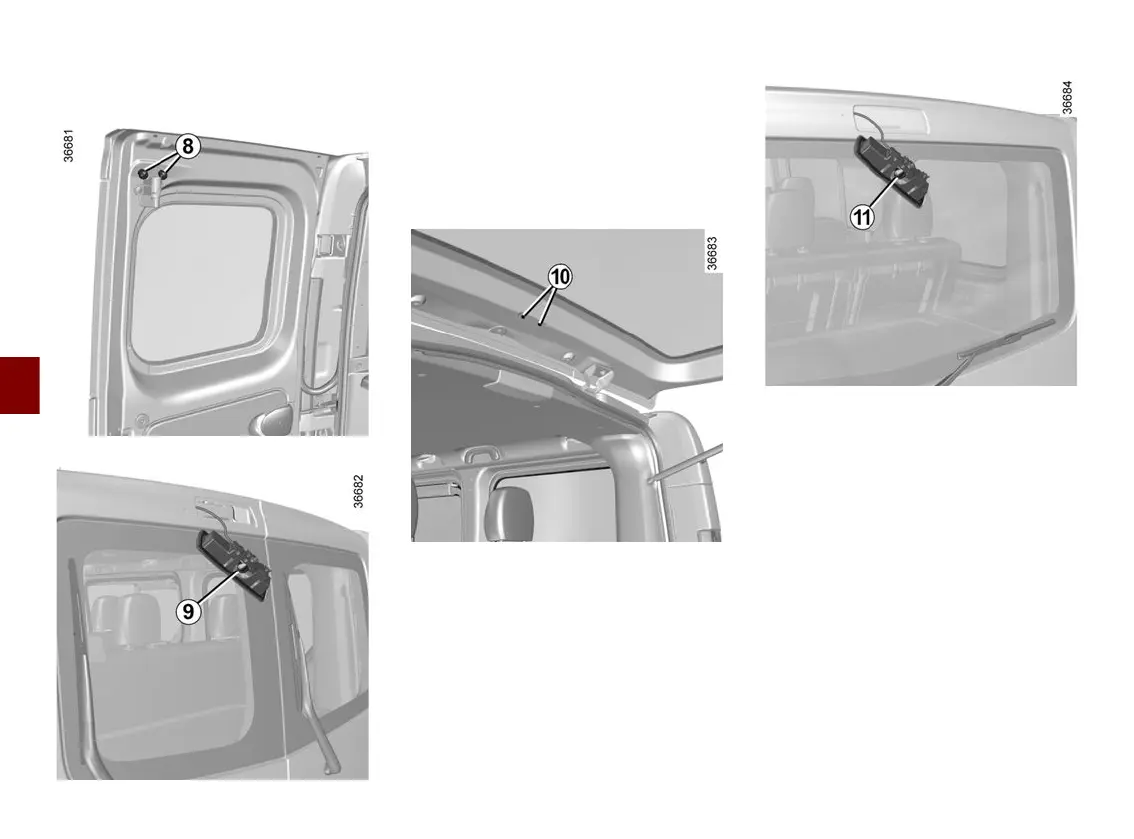 36681
8

36682
9

36683
10

36684
11