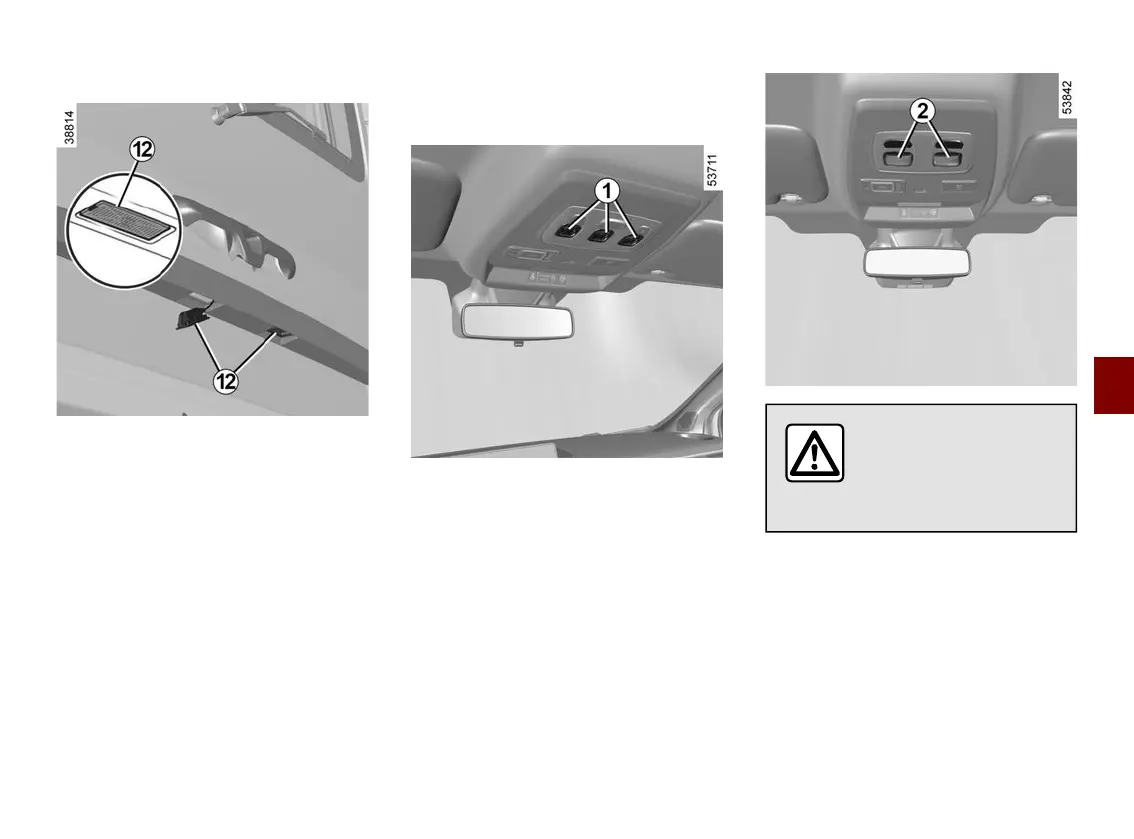 38814

12

12

53711

1

53842

2