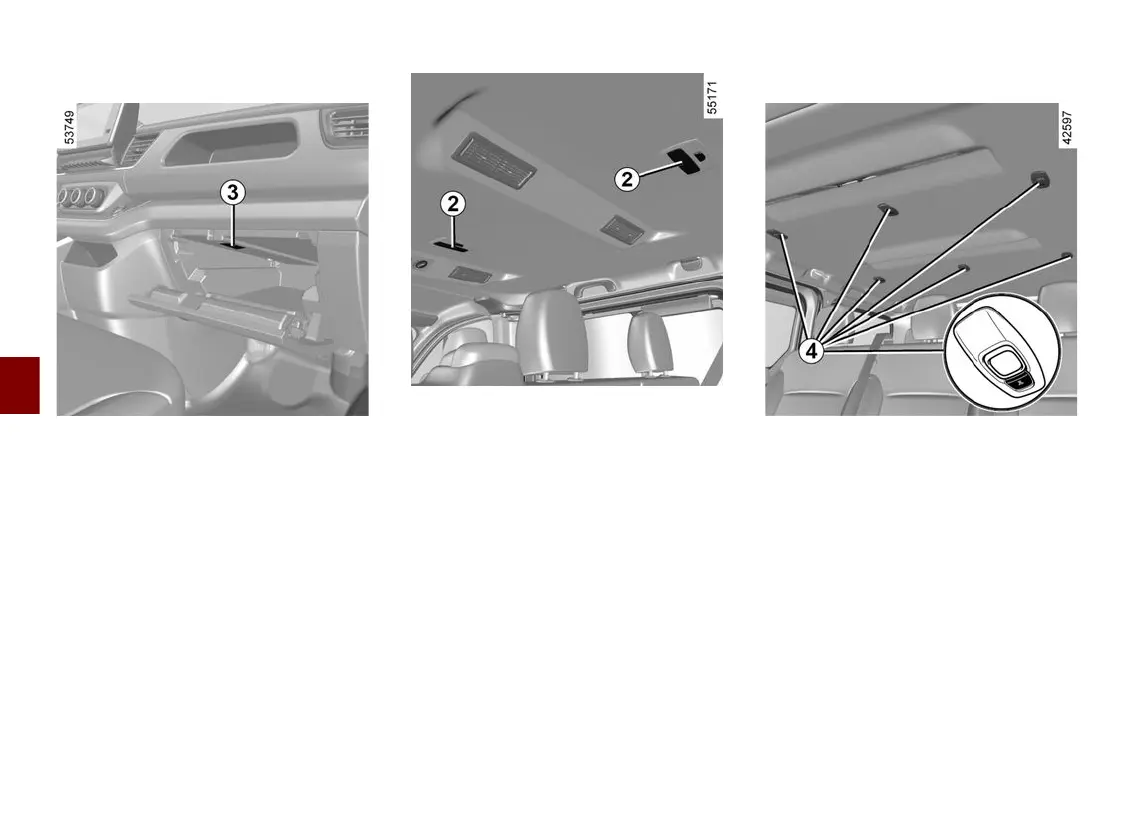 53749

3

55171

2

2

42597

4