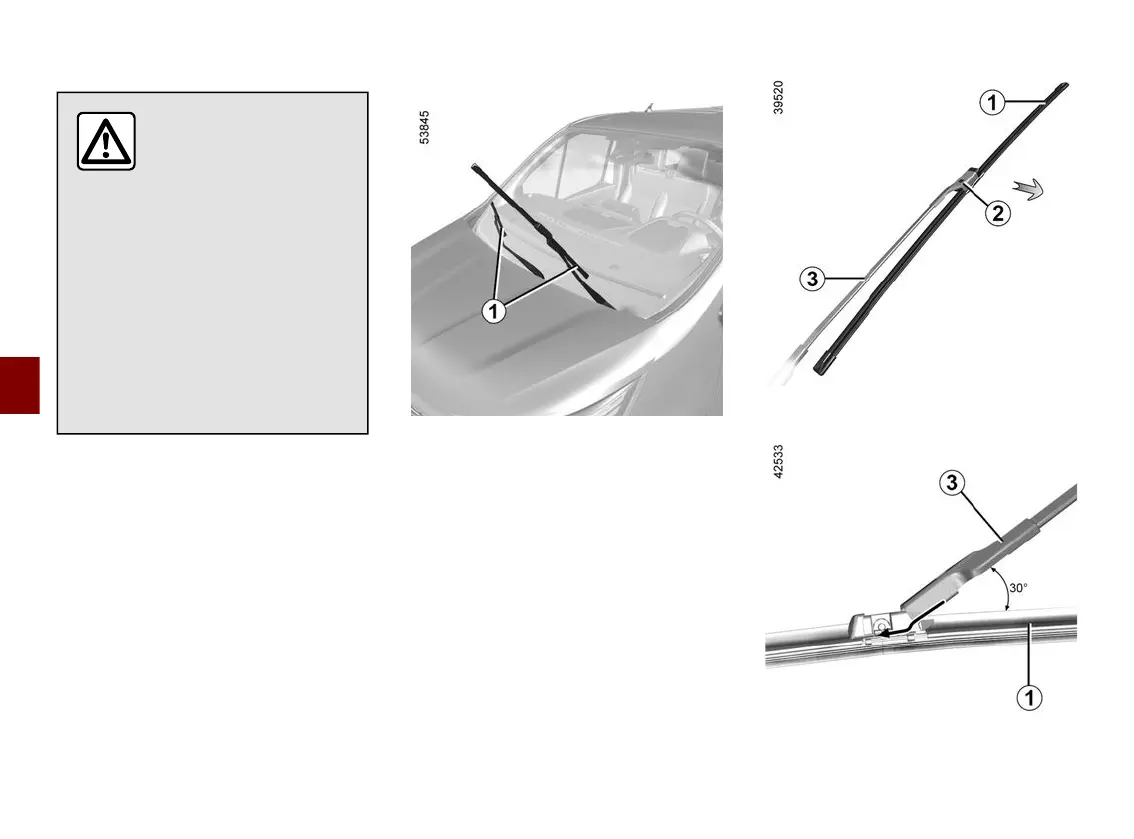 53845

1

39520

1

2

3

42533

3

30°

1