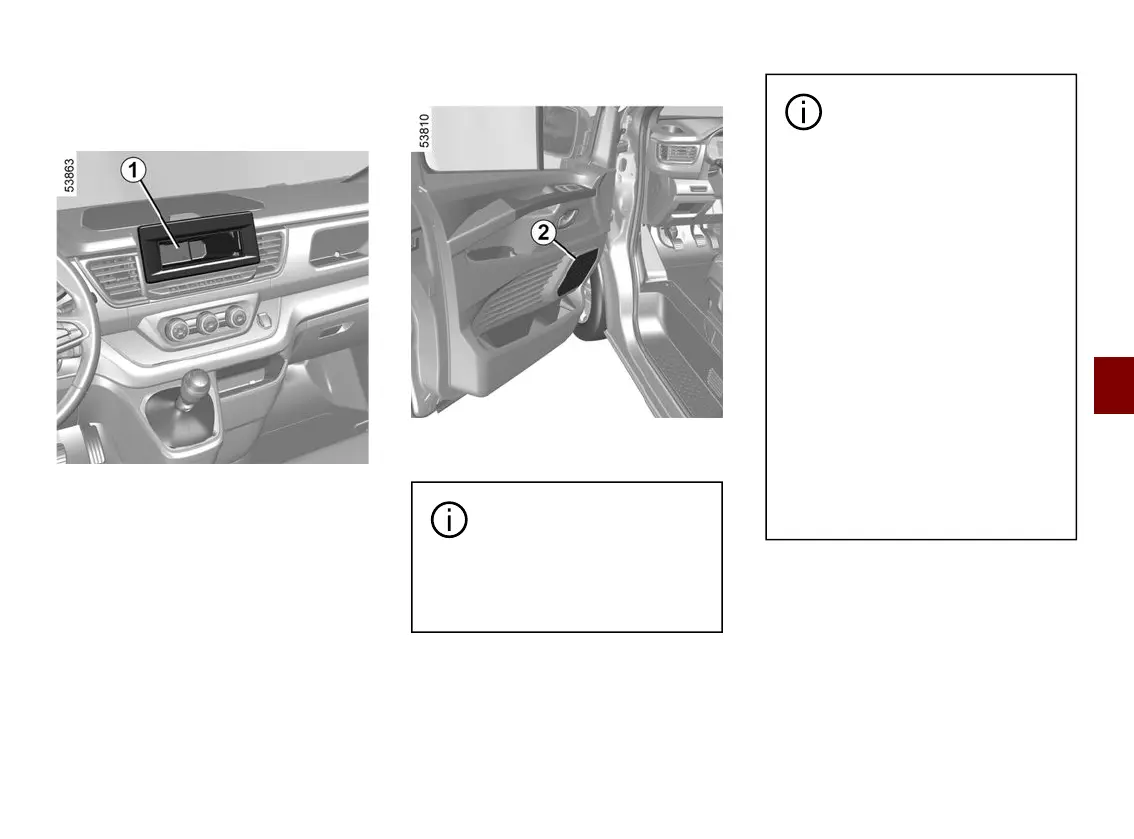 53863

1

53810

2