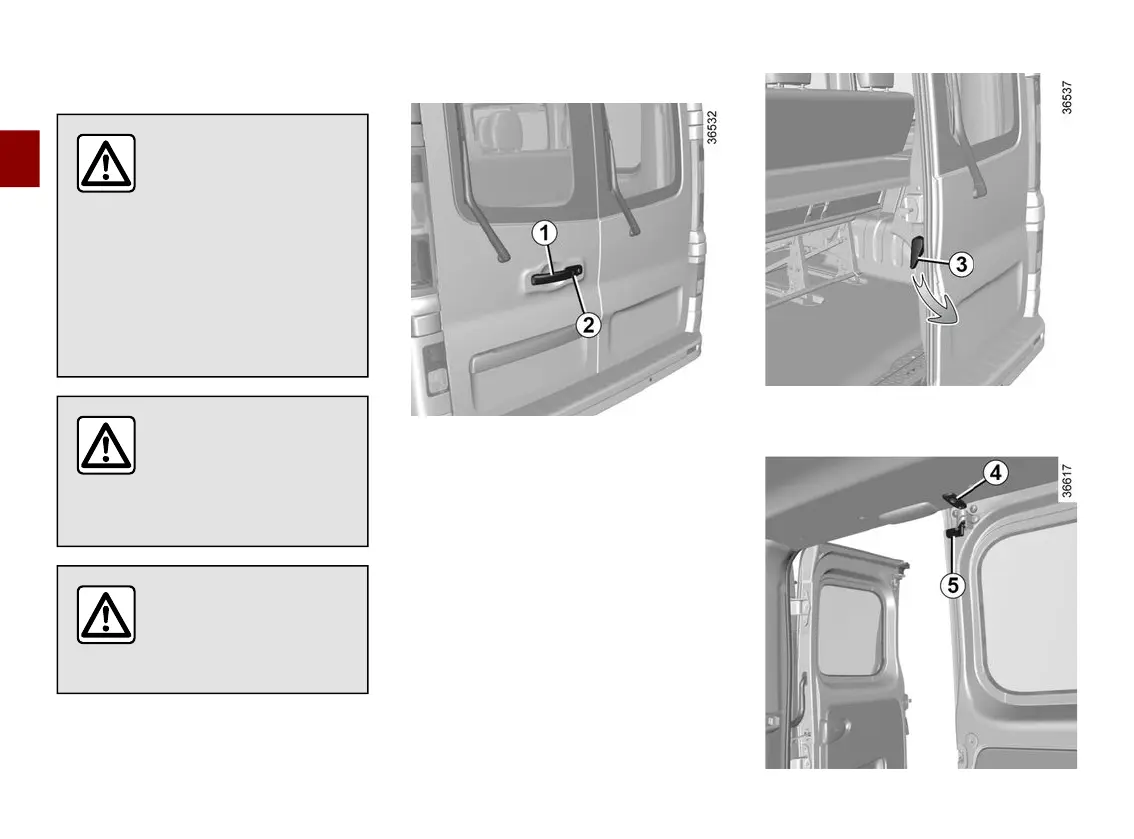 36532

1

2

36537

3

36617

4

5