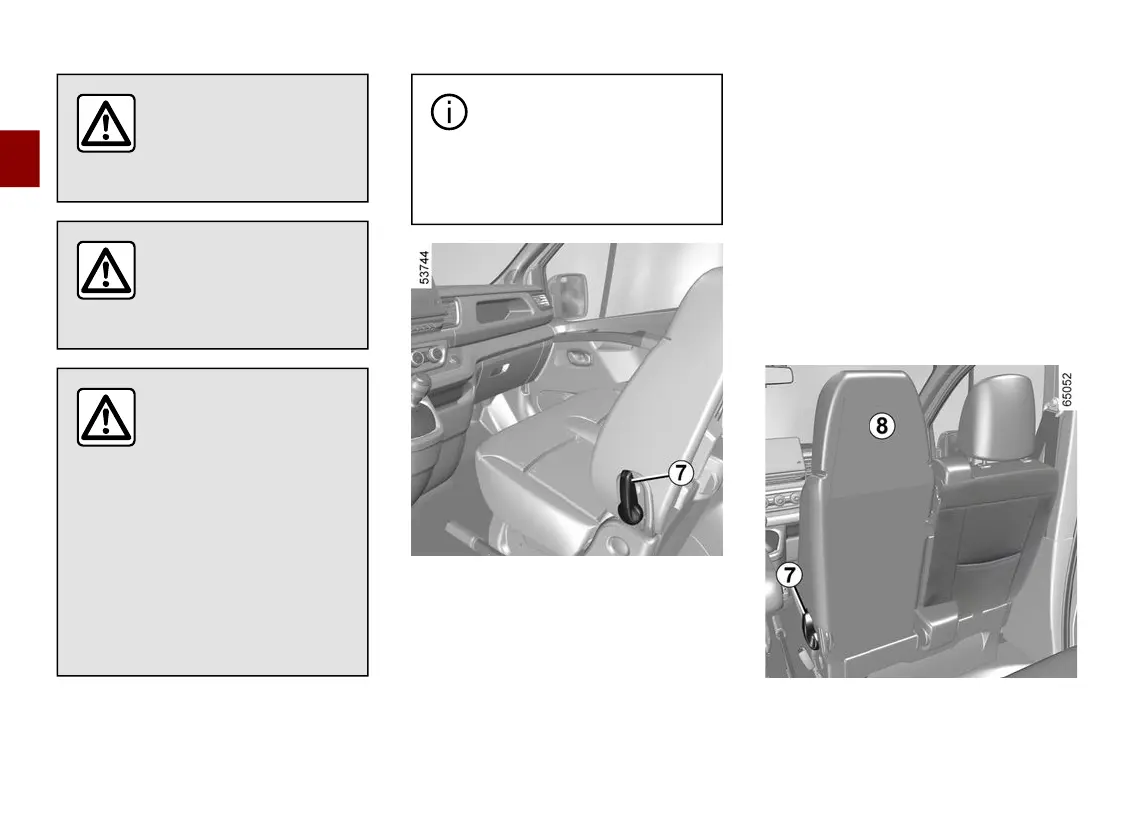 53744

7

65052

8

7