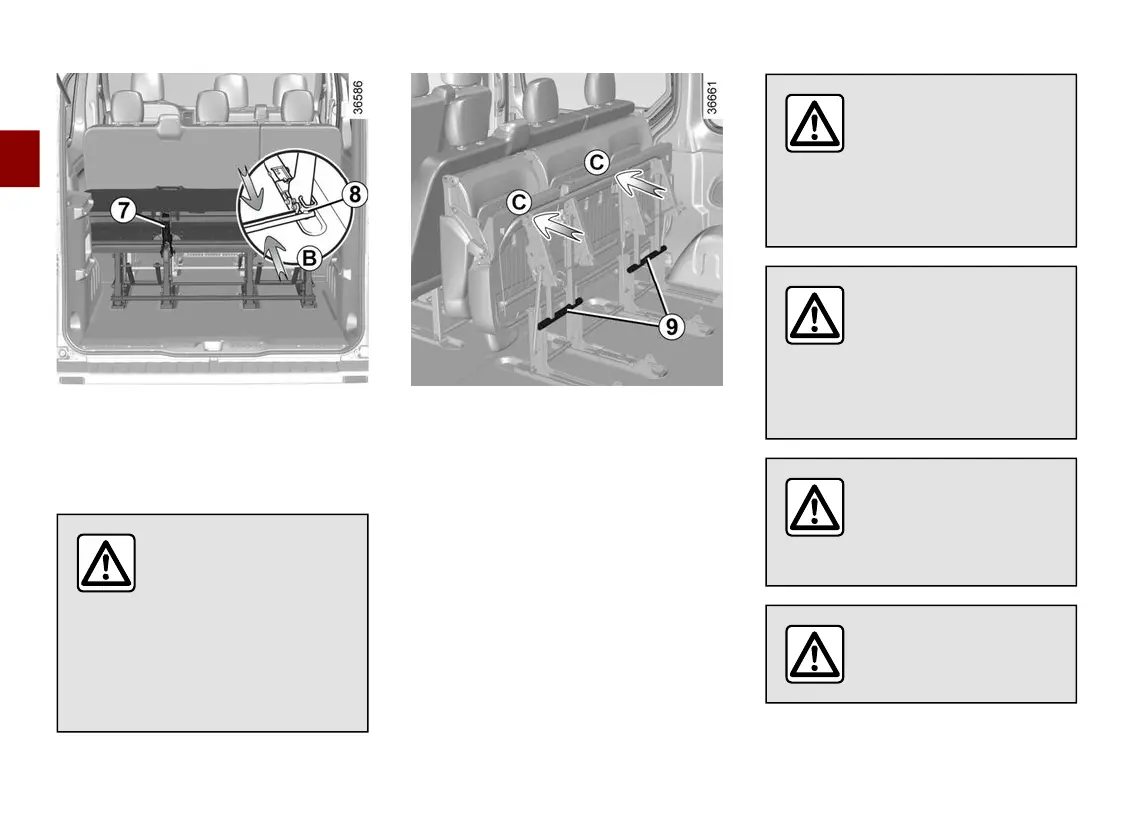 36586

7

8

B

36661

C

C

9