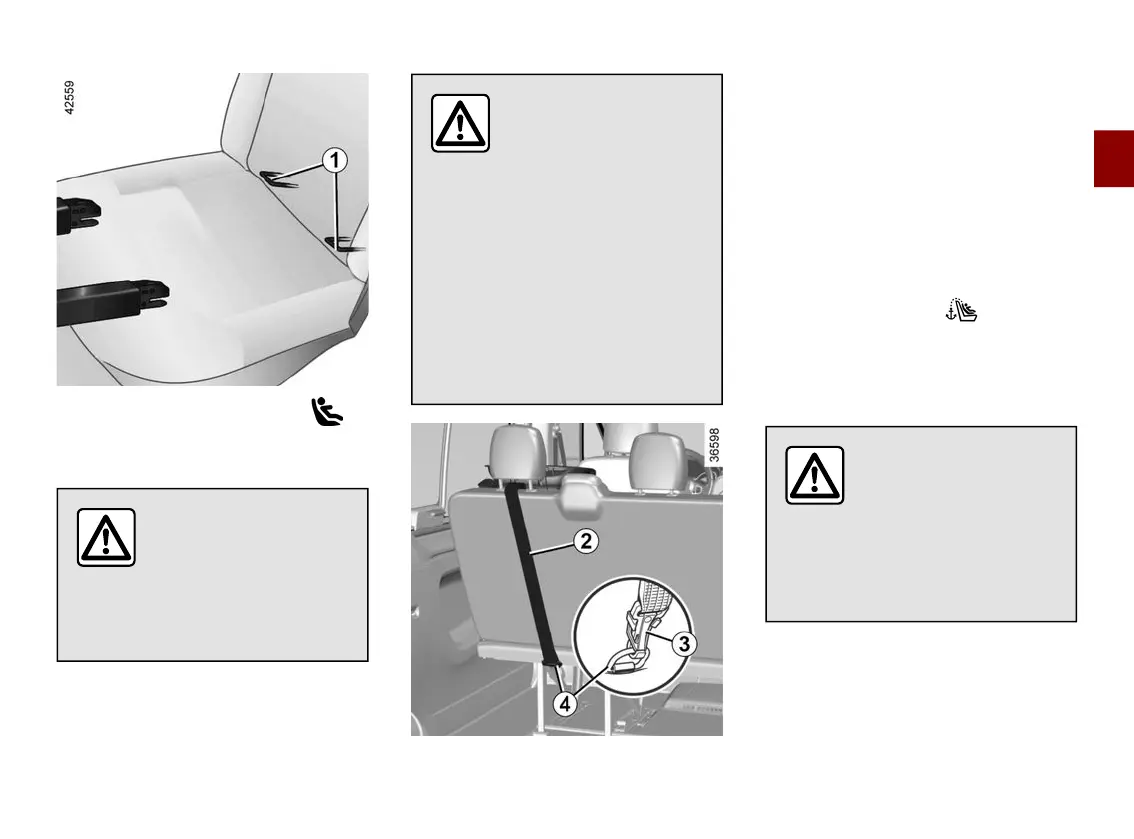 42559

1

36598

2

3

4