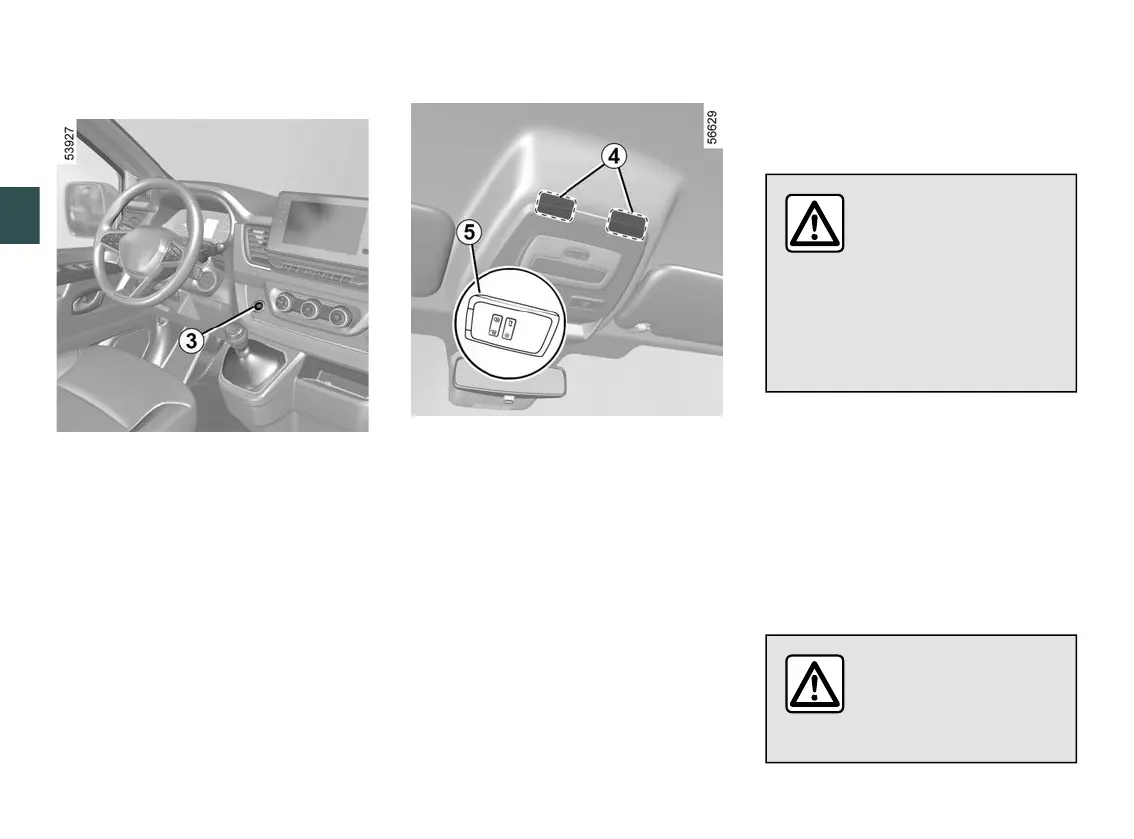 53927

3

56629

4

5