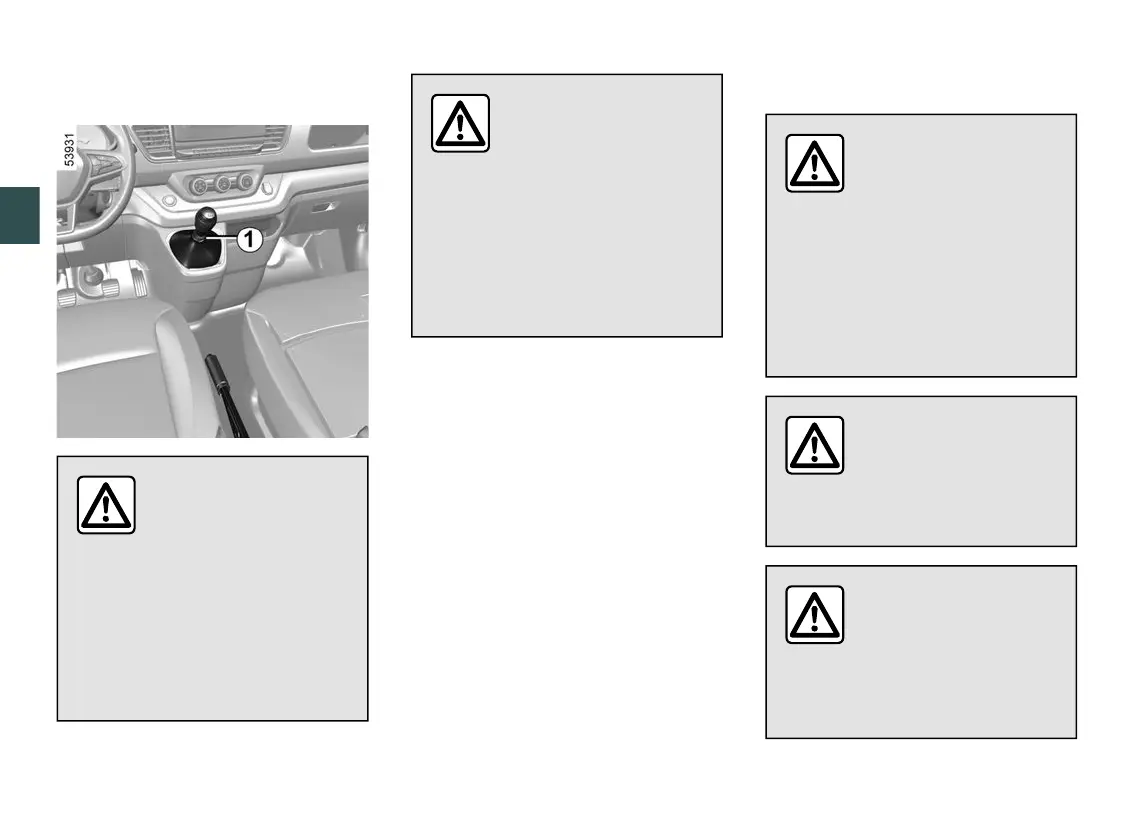 53931

1