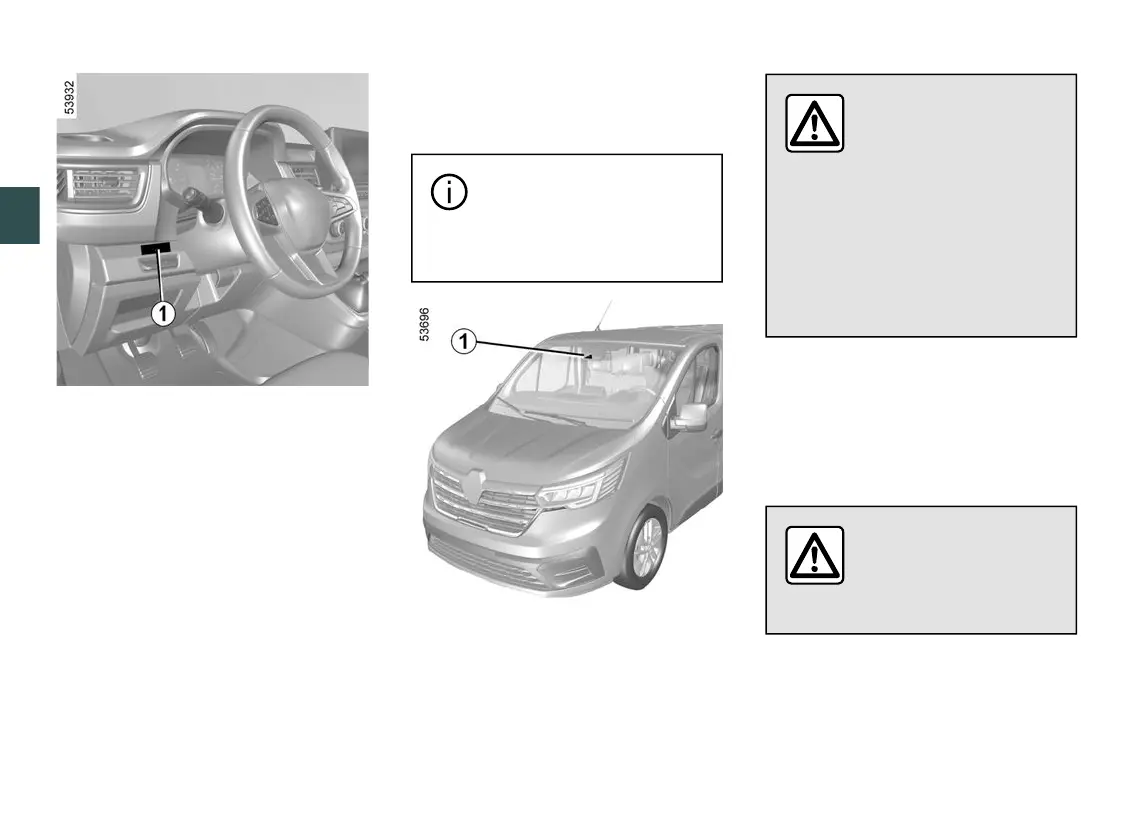 53932

1

53696

1