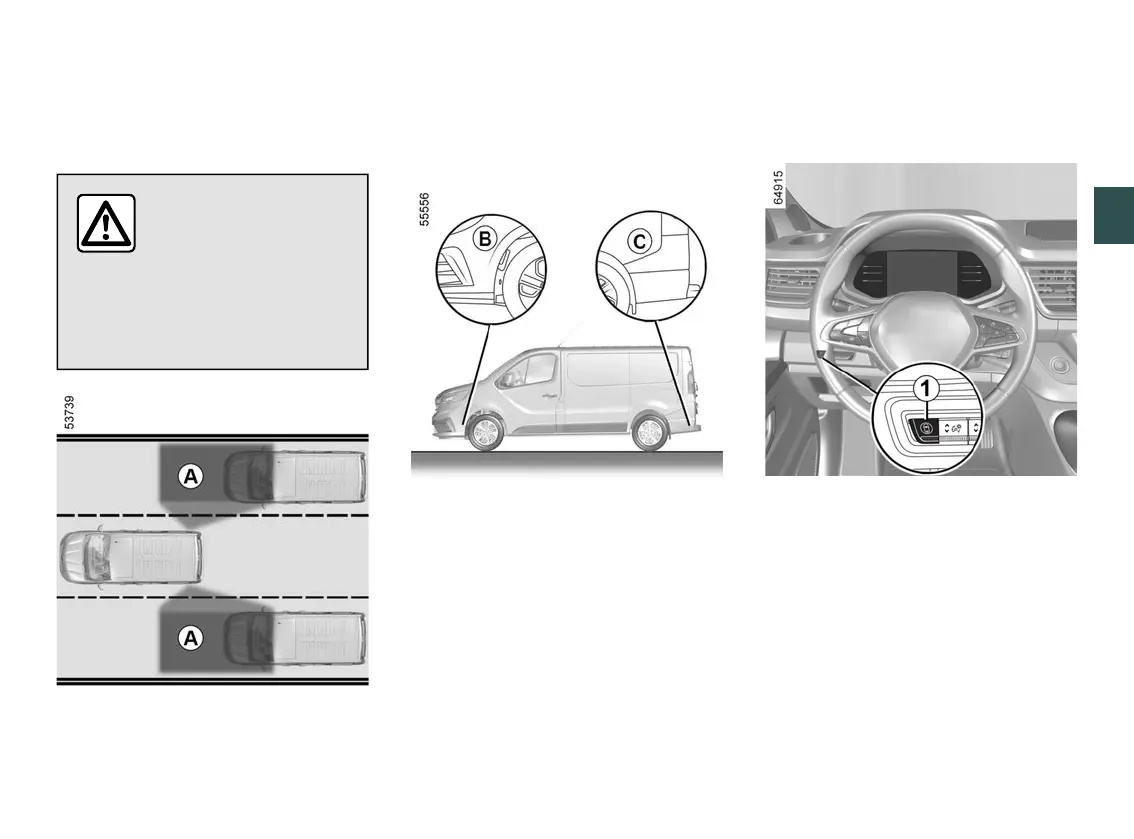 53739

A

A

55556

B

C

64915

1