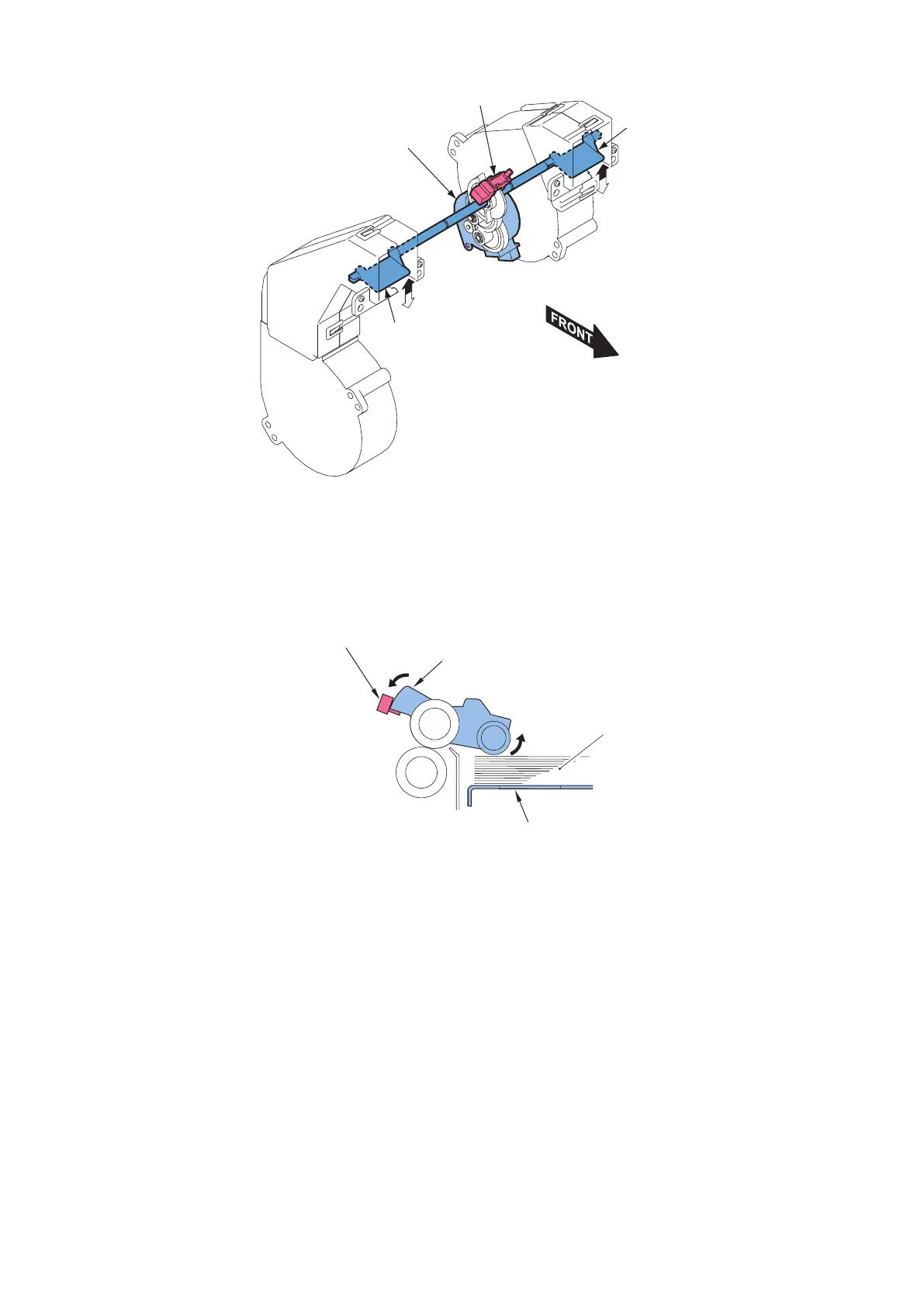 FRONT