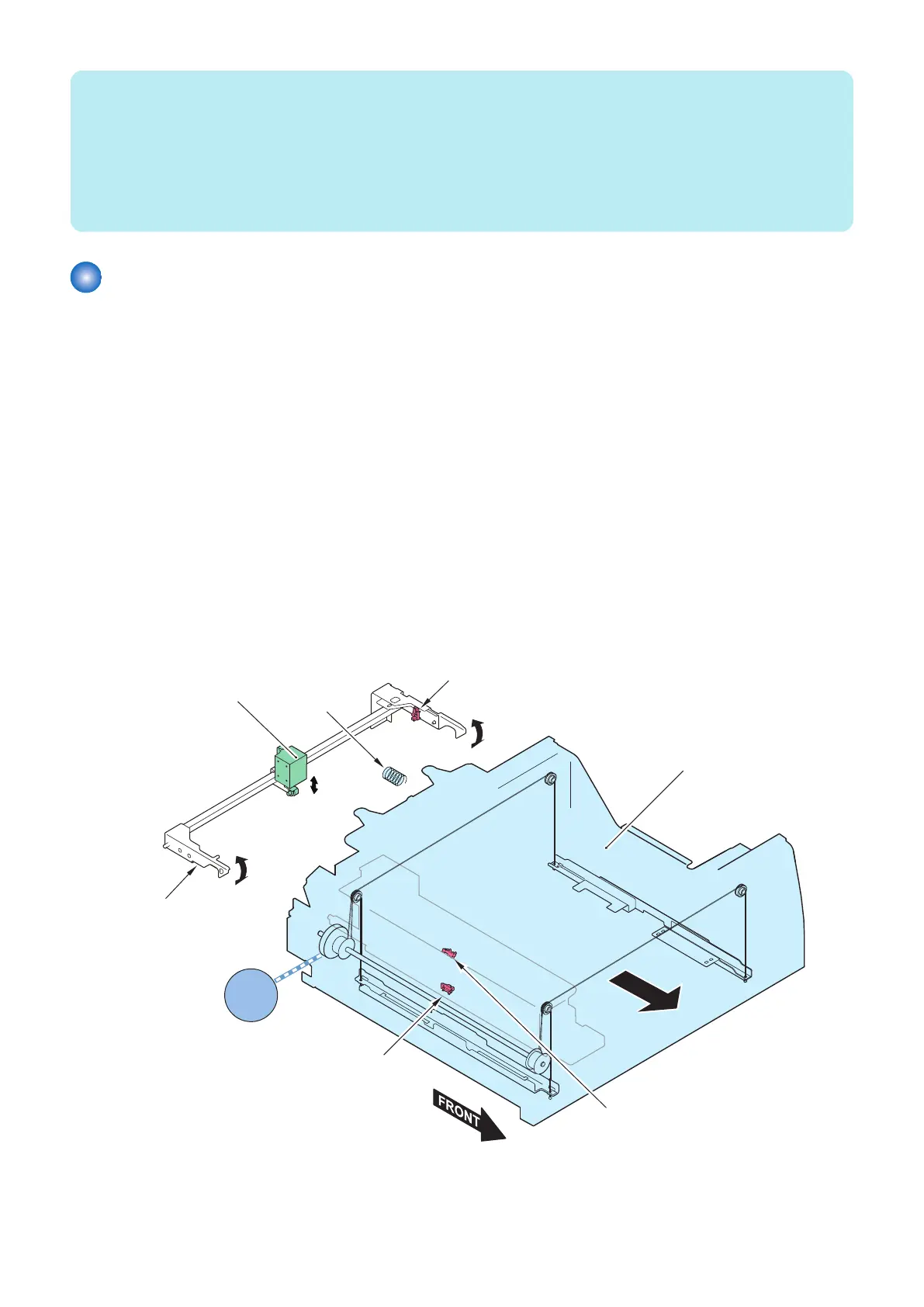 FRONT