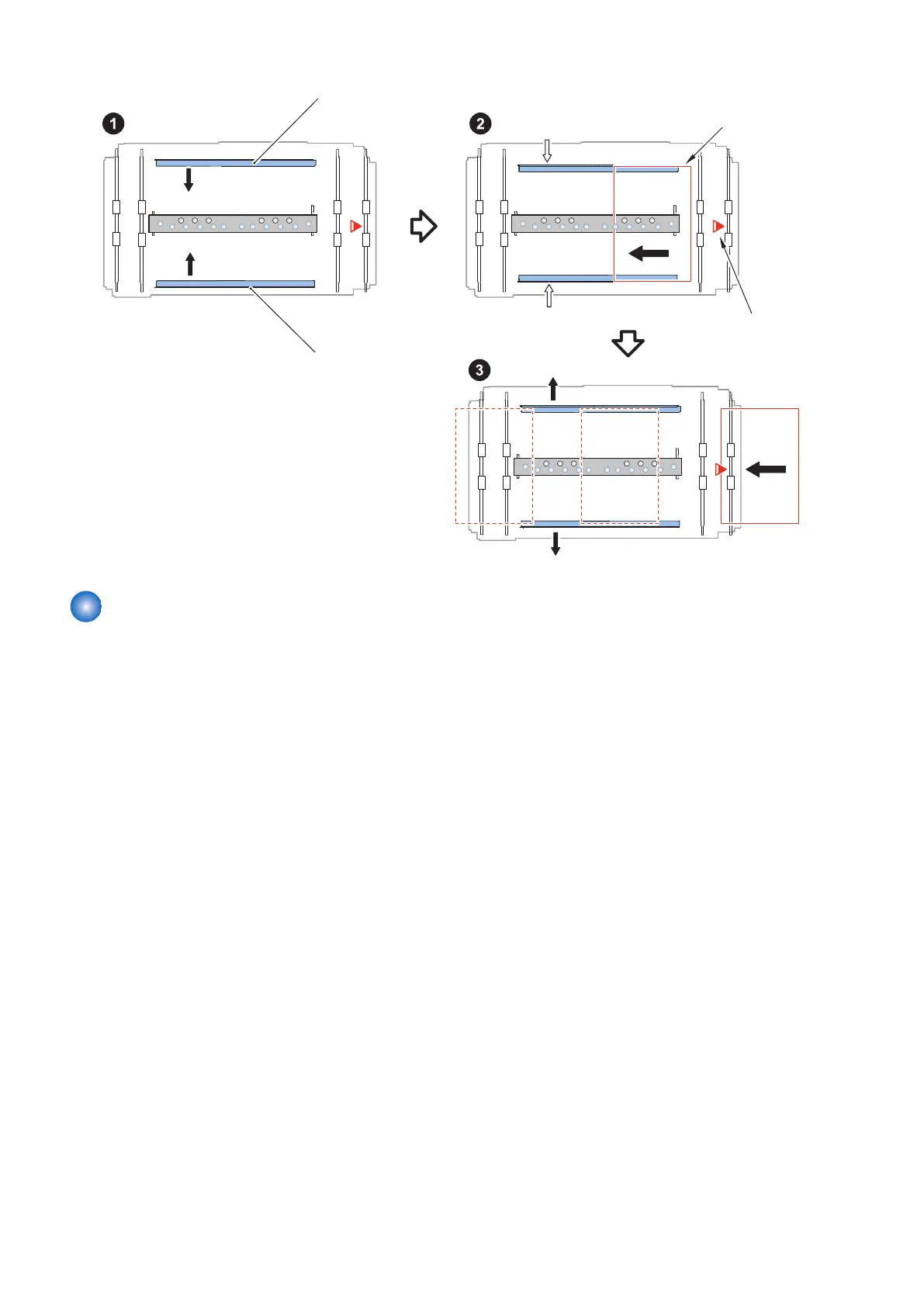 1

2

3