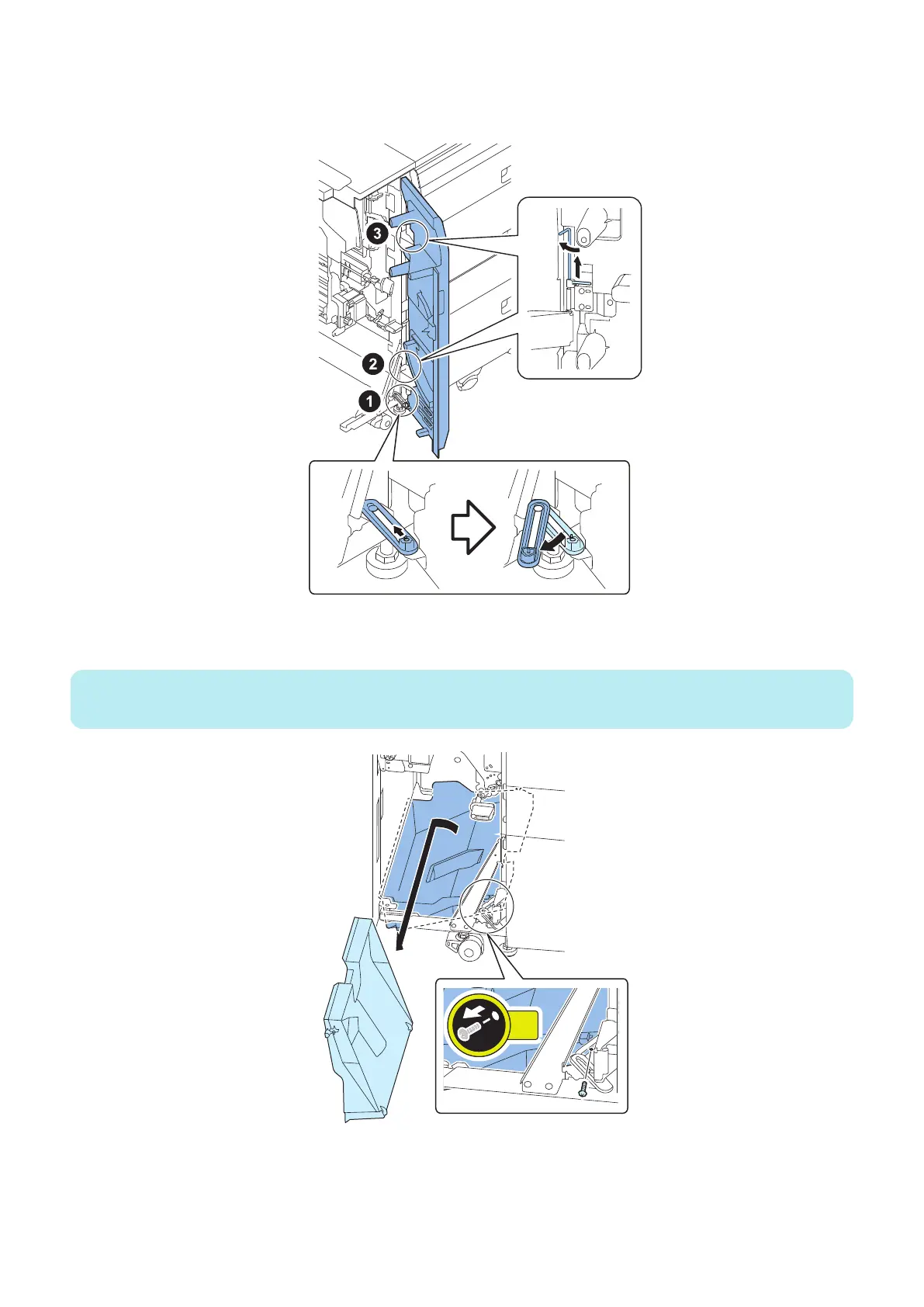 3

2

1