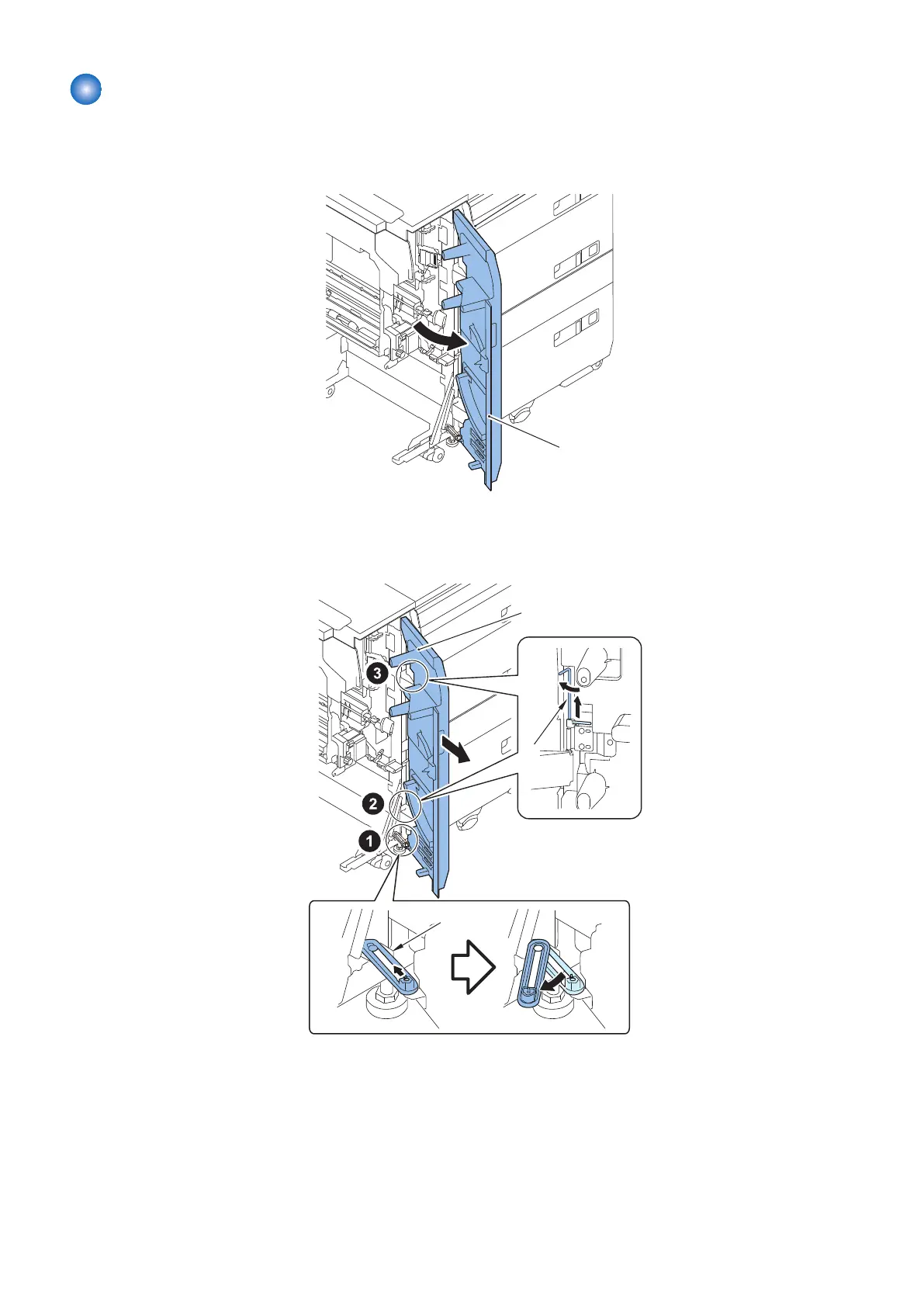 3

2

1