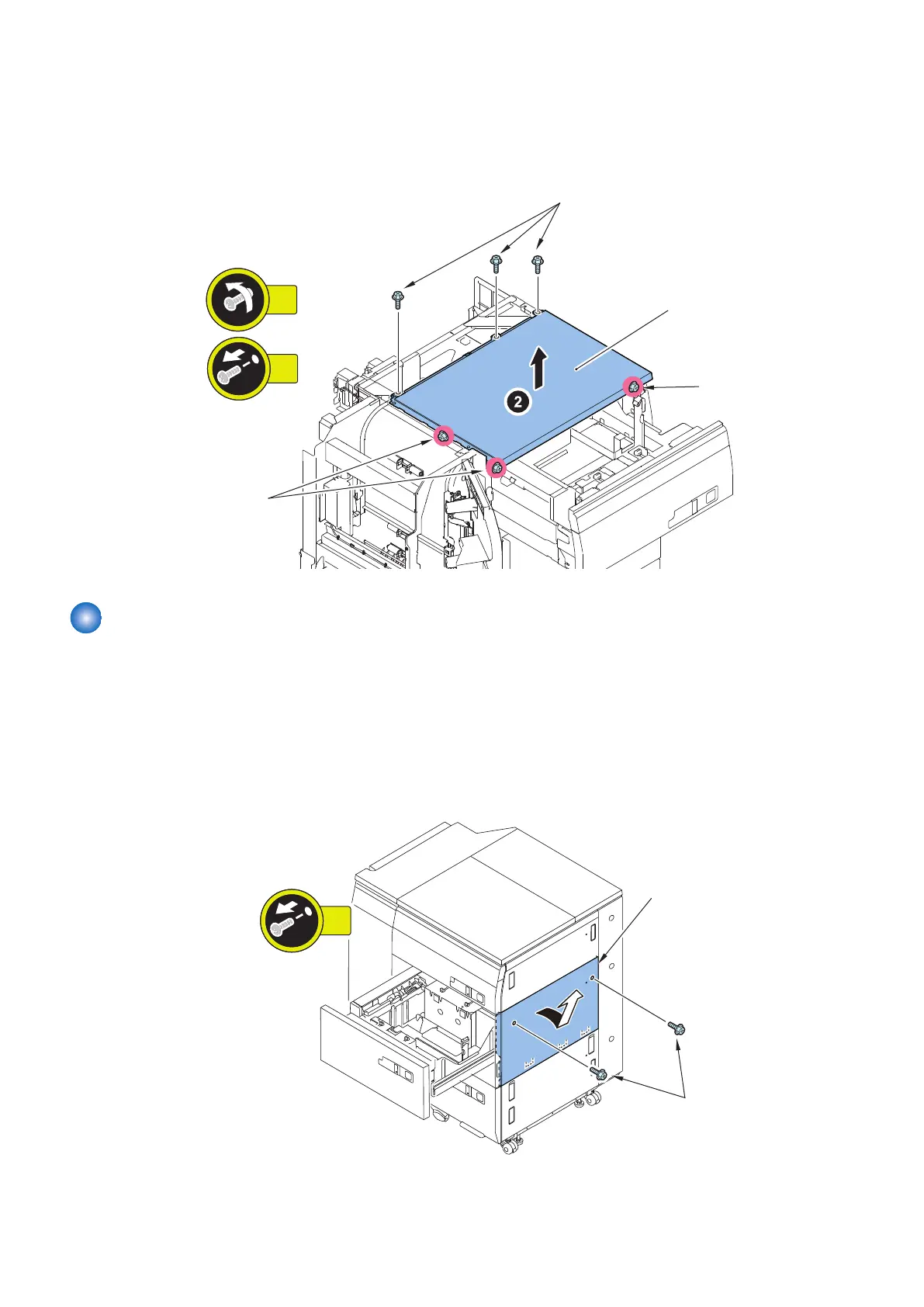 2