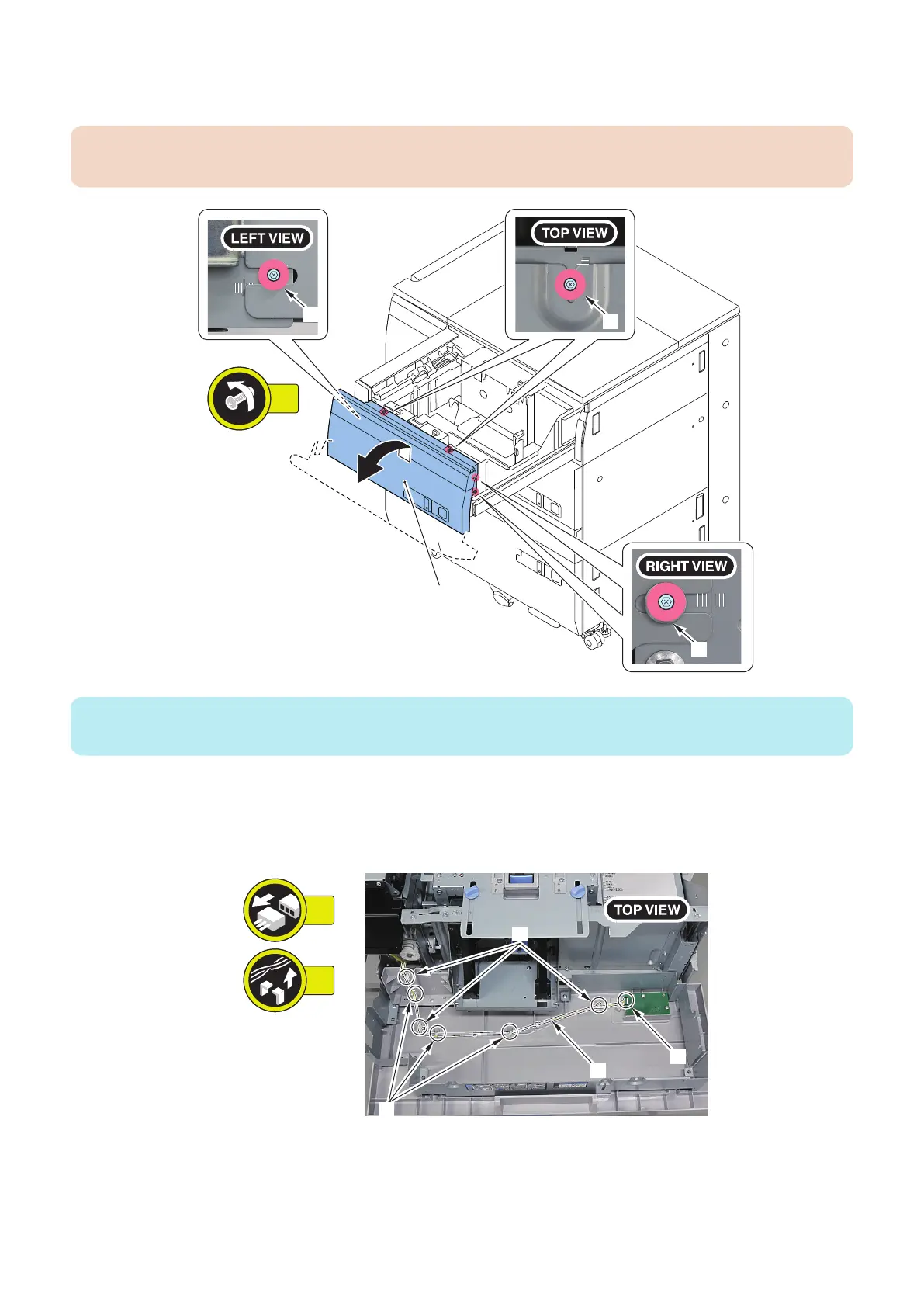 LEFT VIEW

TOP VIEW

RIGHT VIEW

TOP VIEW