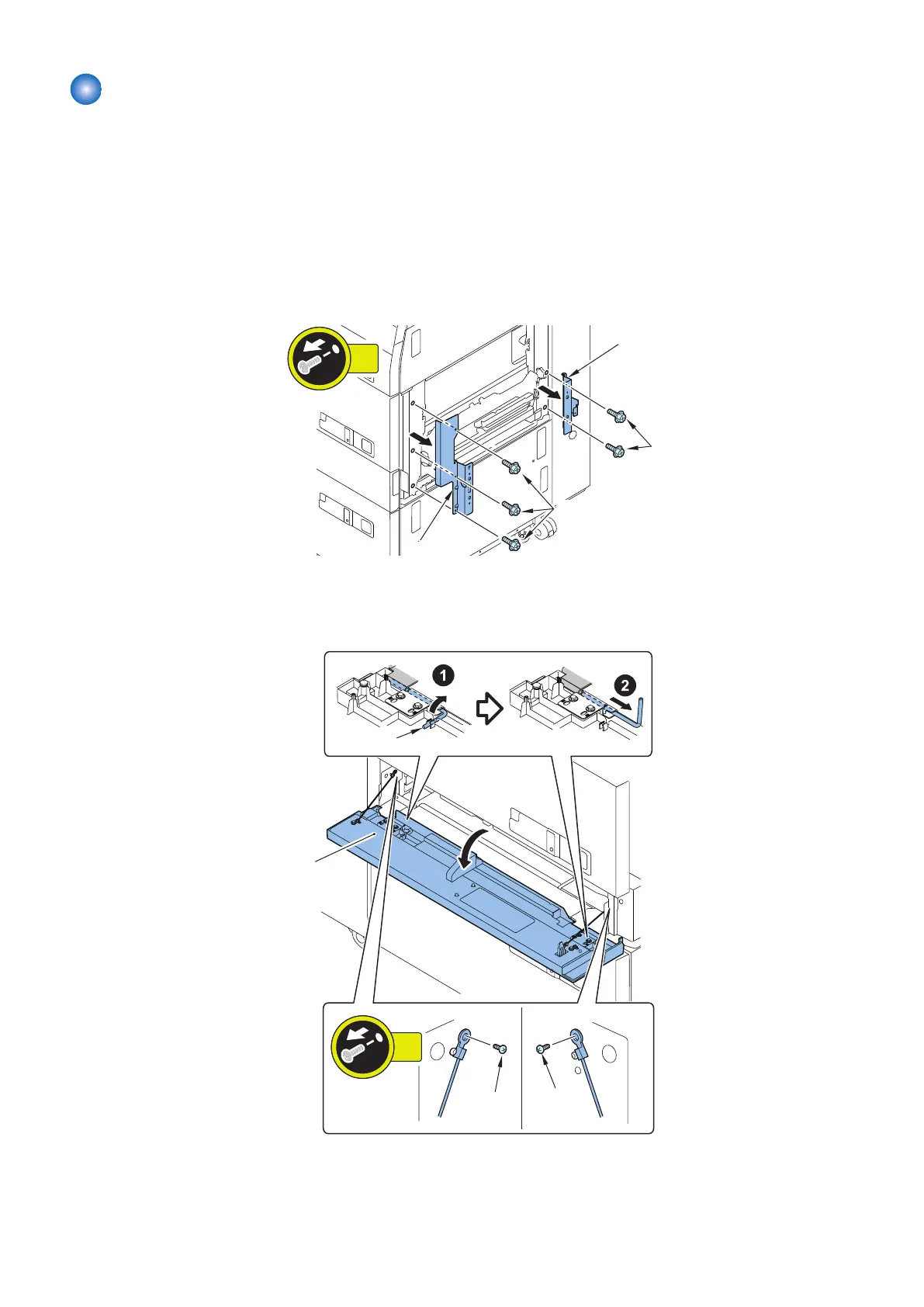 1
2