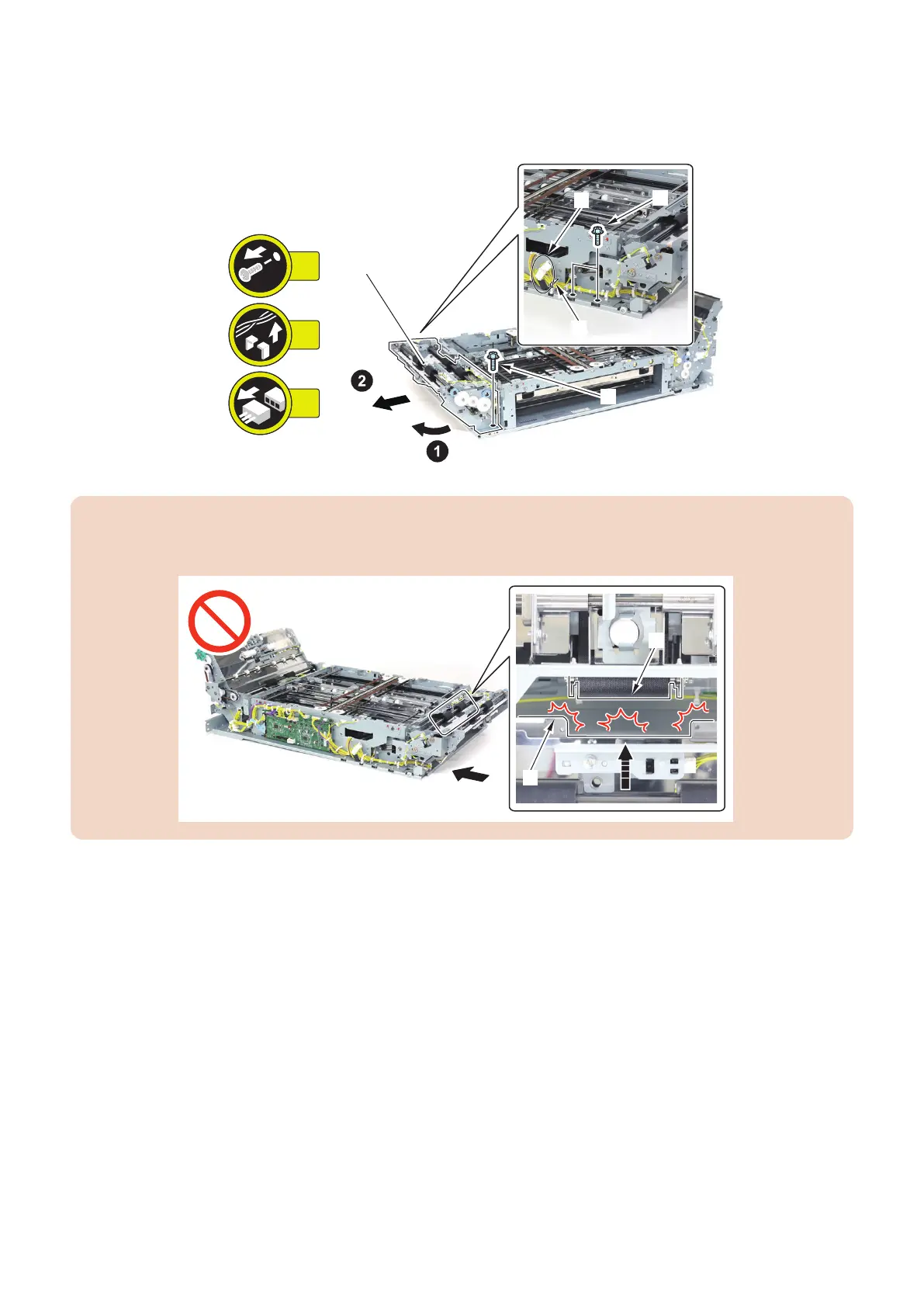 2

1