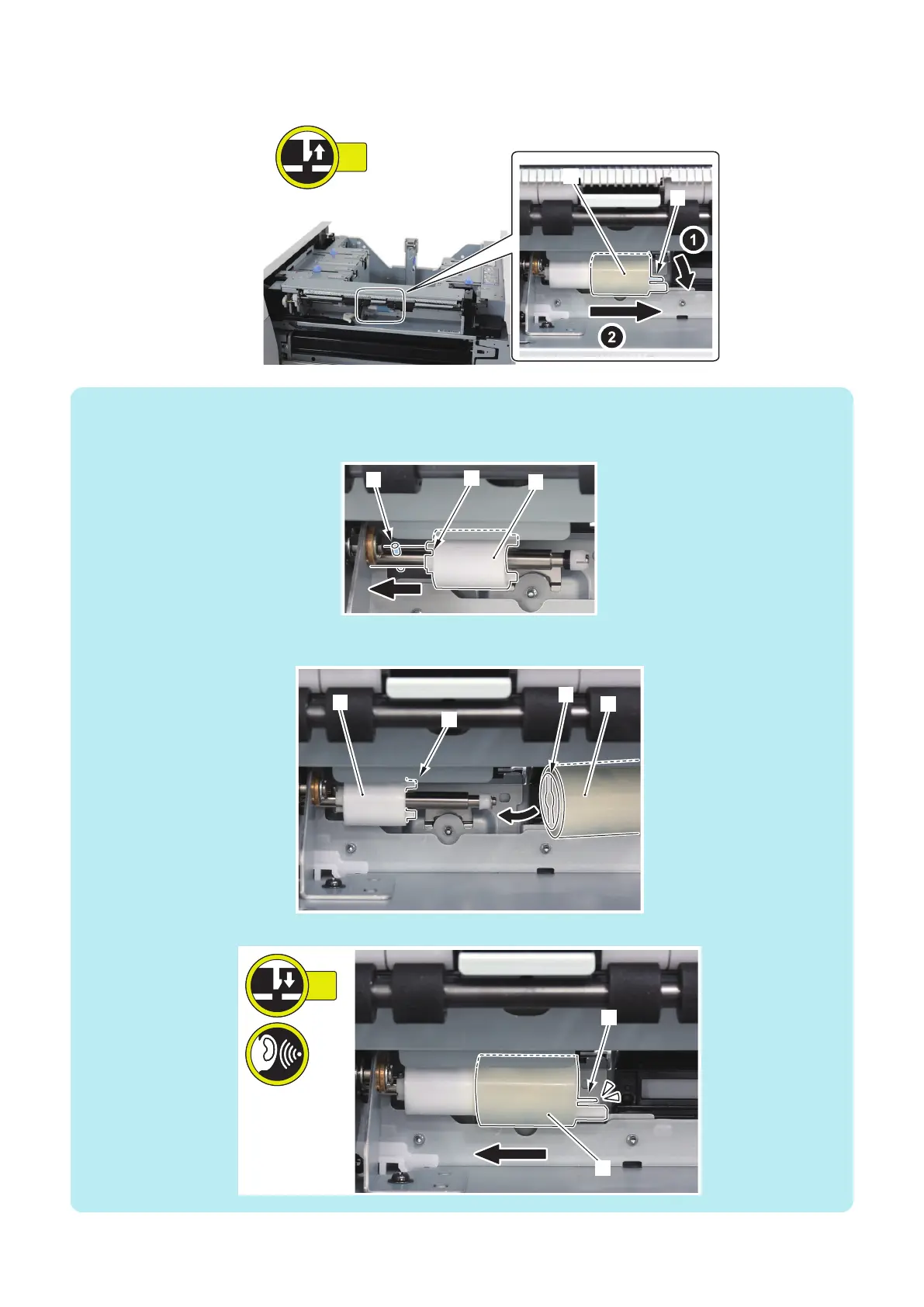 1

2