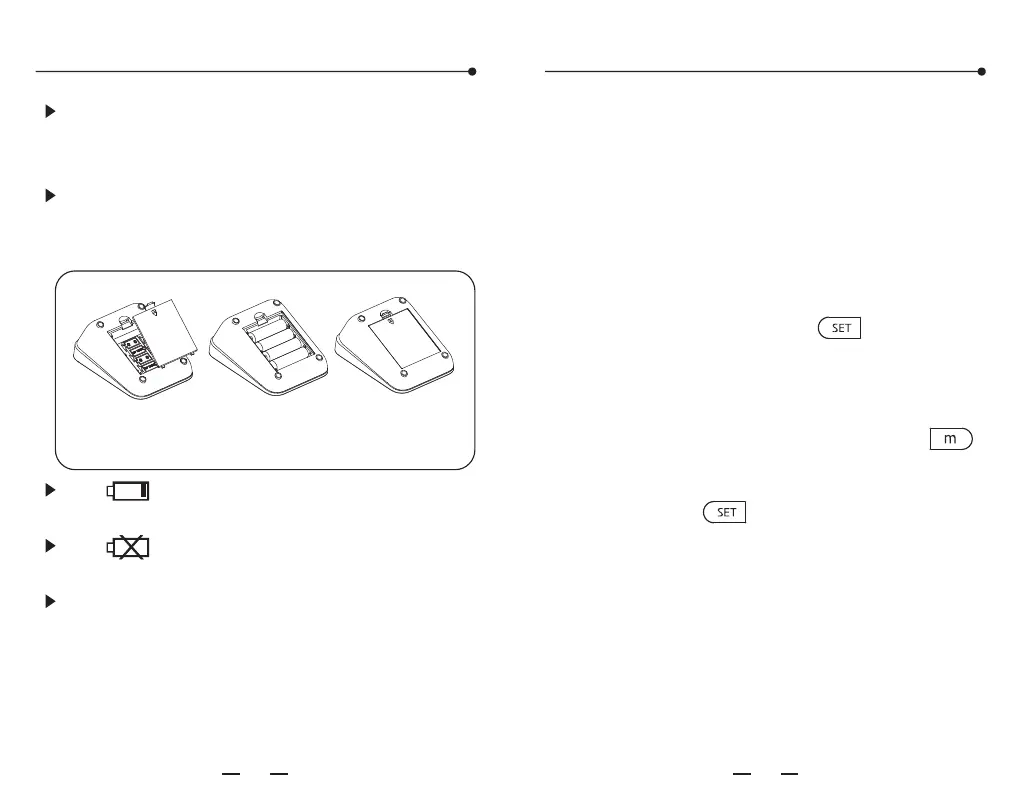 SET

m

SET