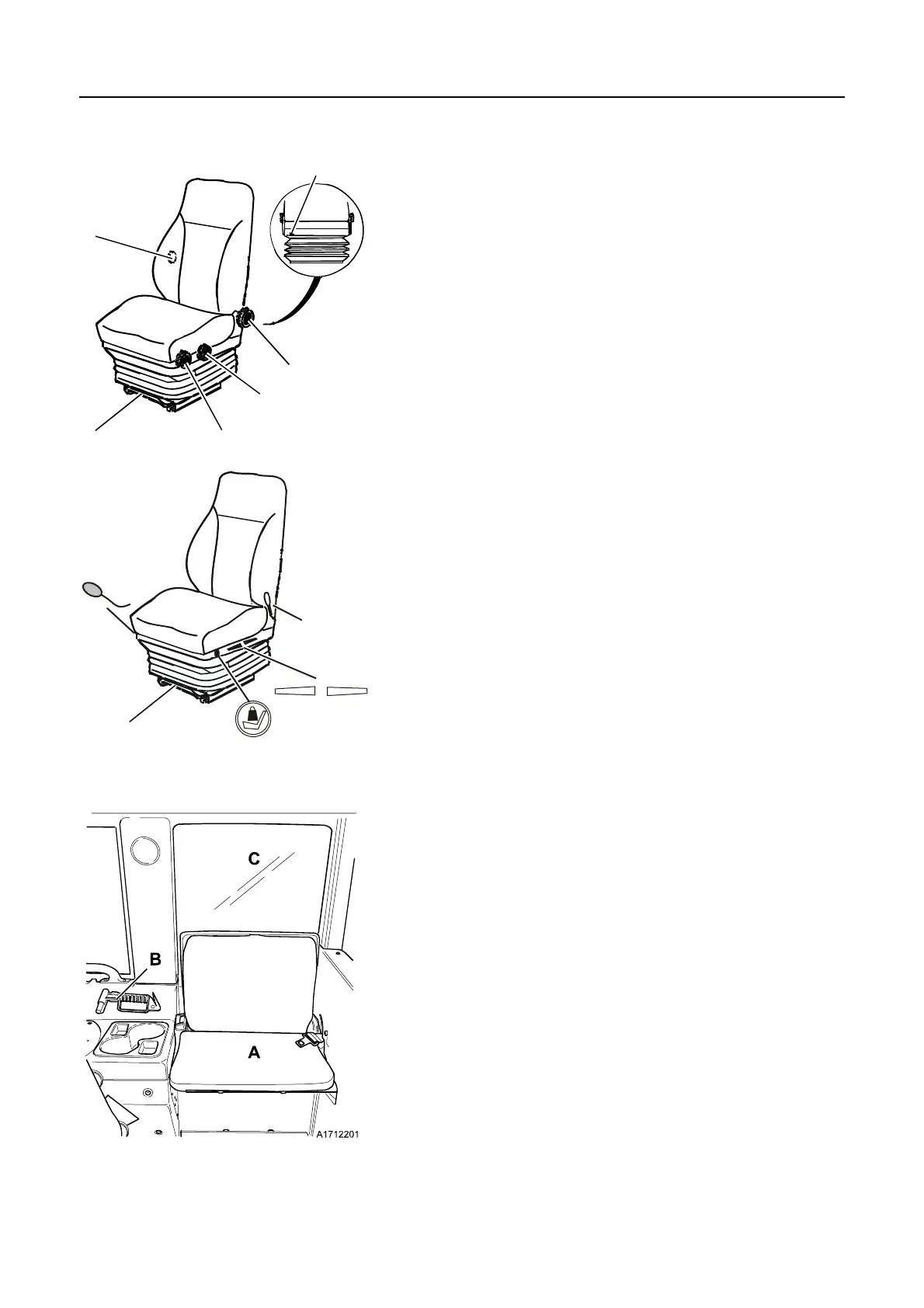 C

B

A

A1712201