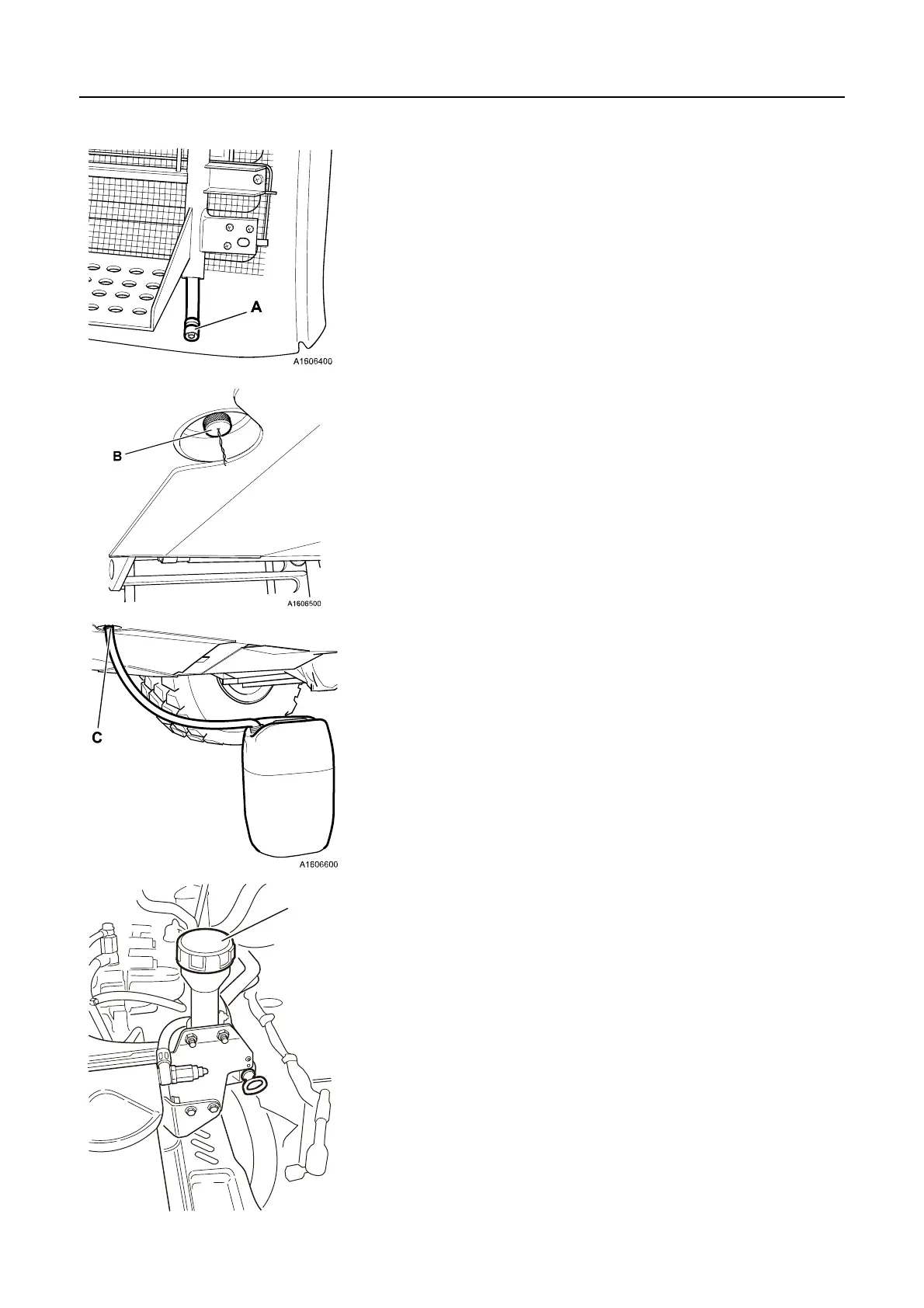 A

A1606400

B

A1606500

C

A1606600