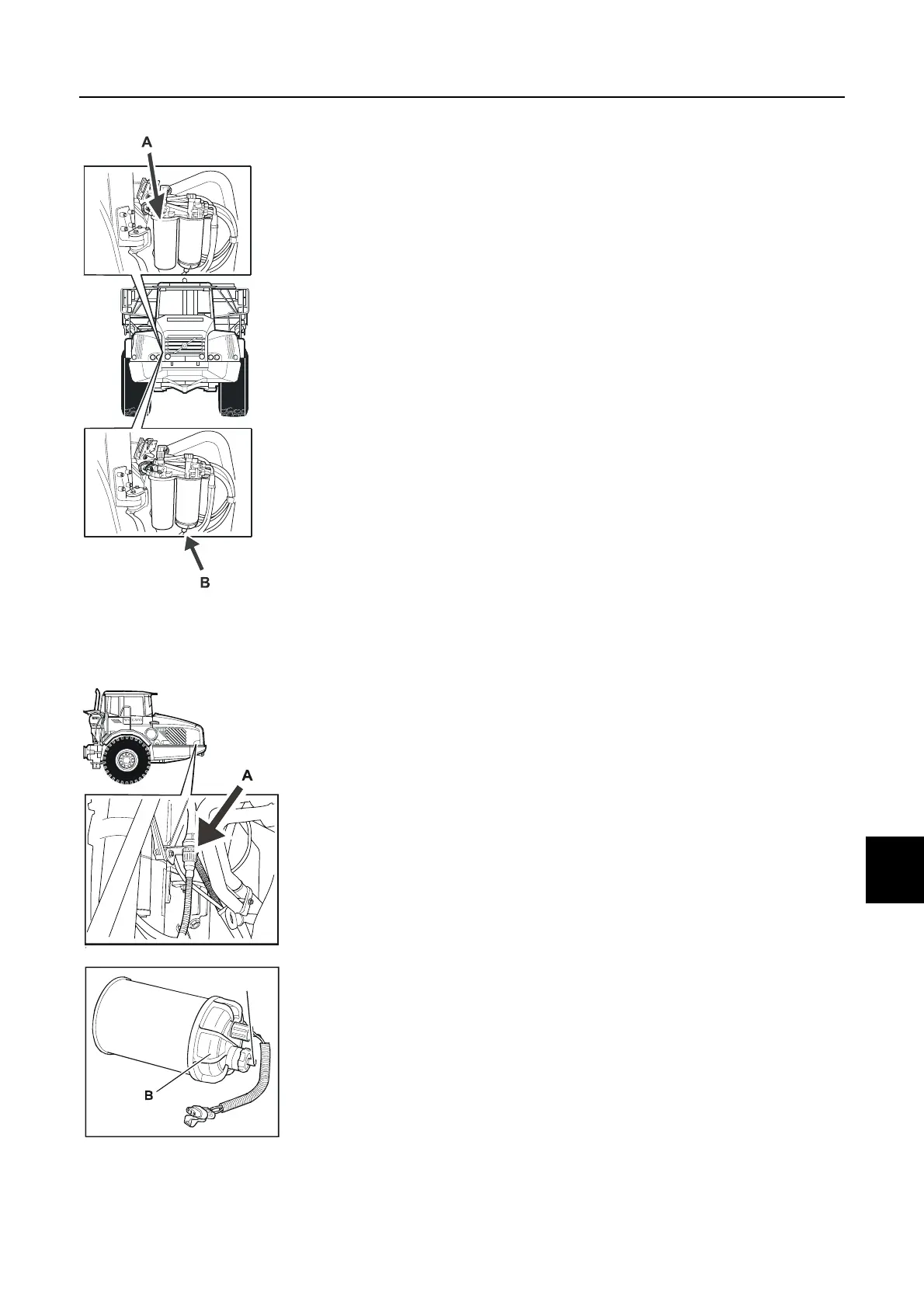 A

B

A

B