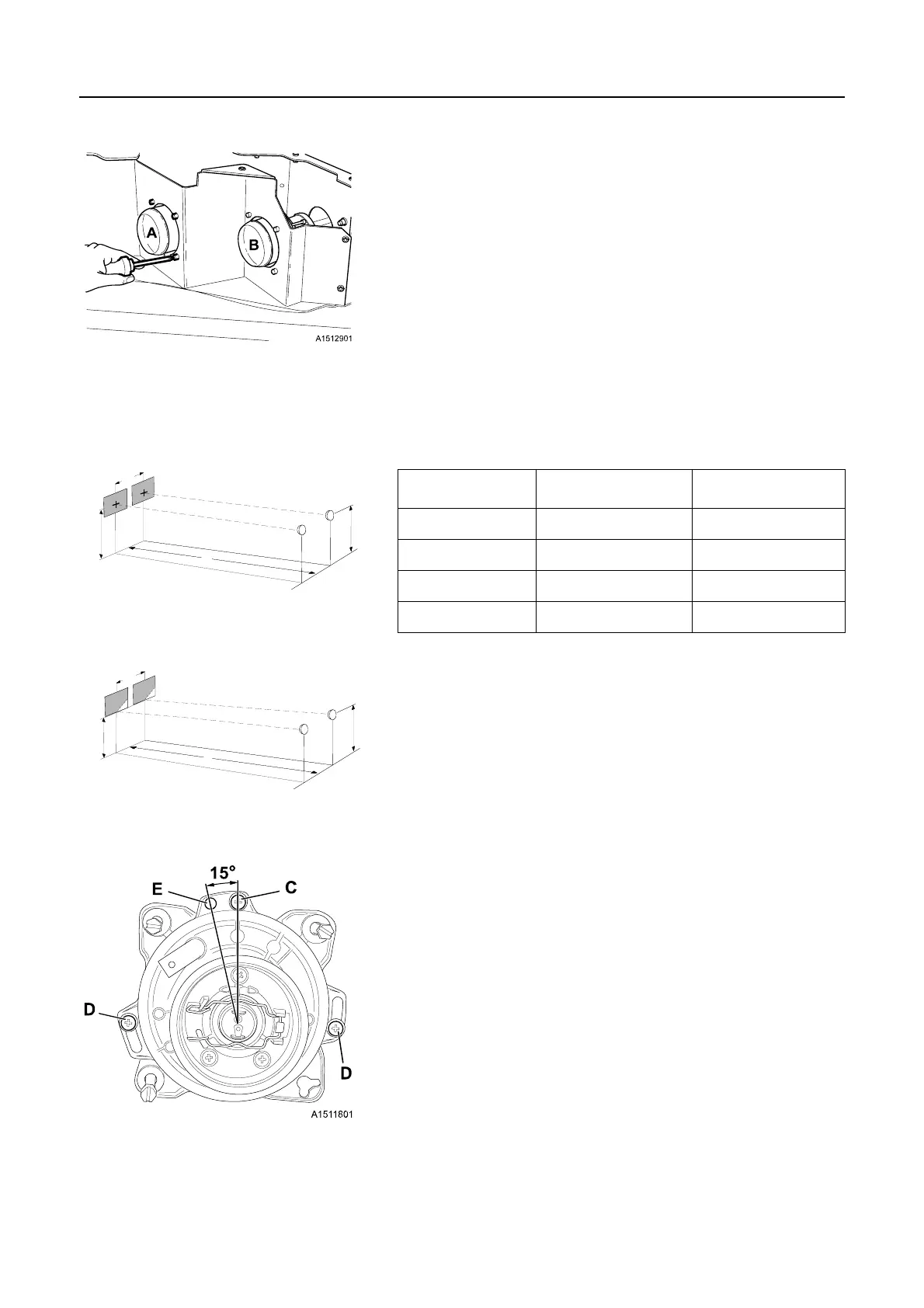 A

B

A1512901

15°

E

C

D

D

A1511801