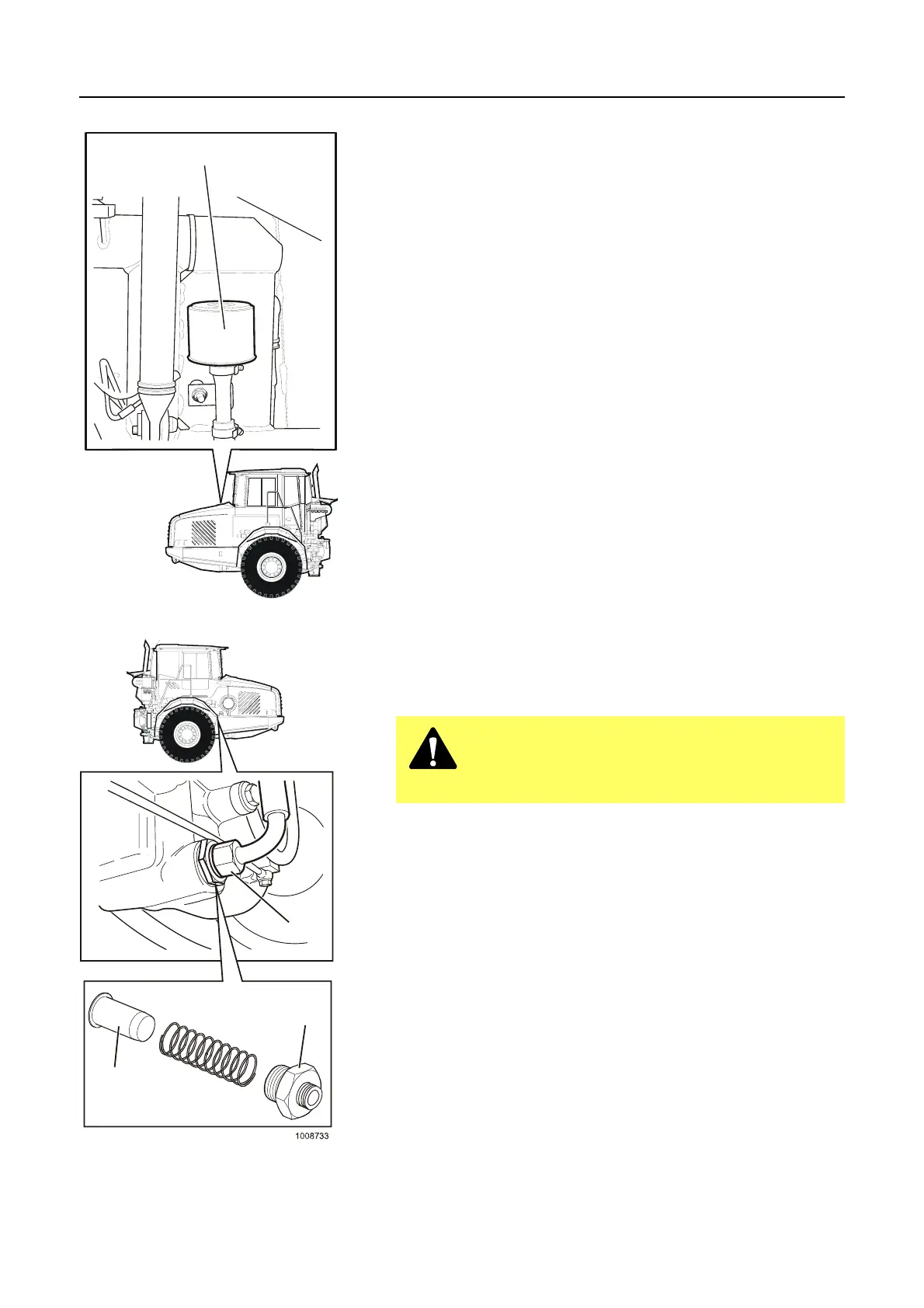 1008733