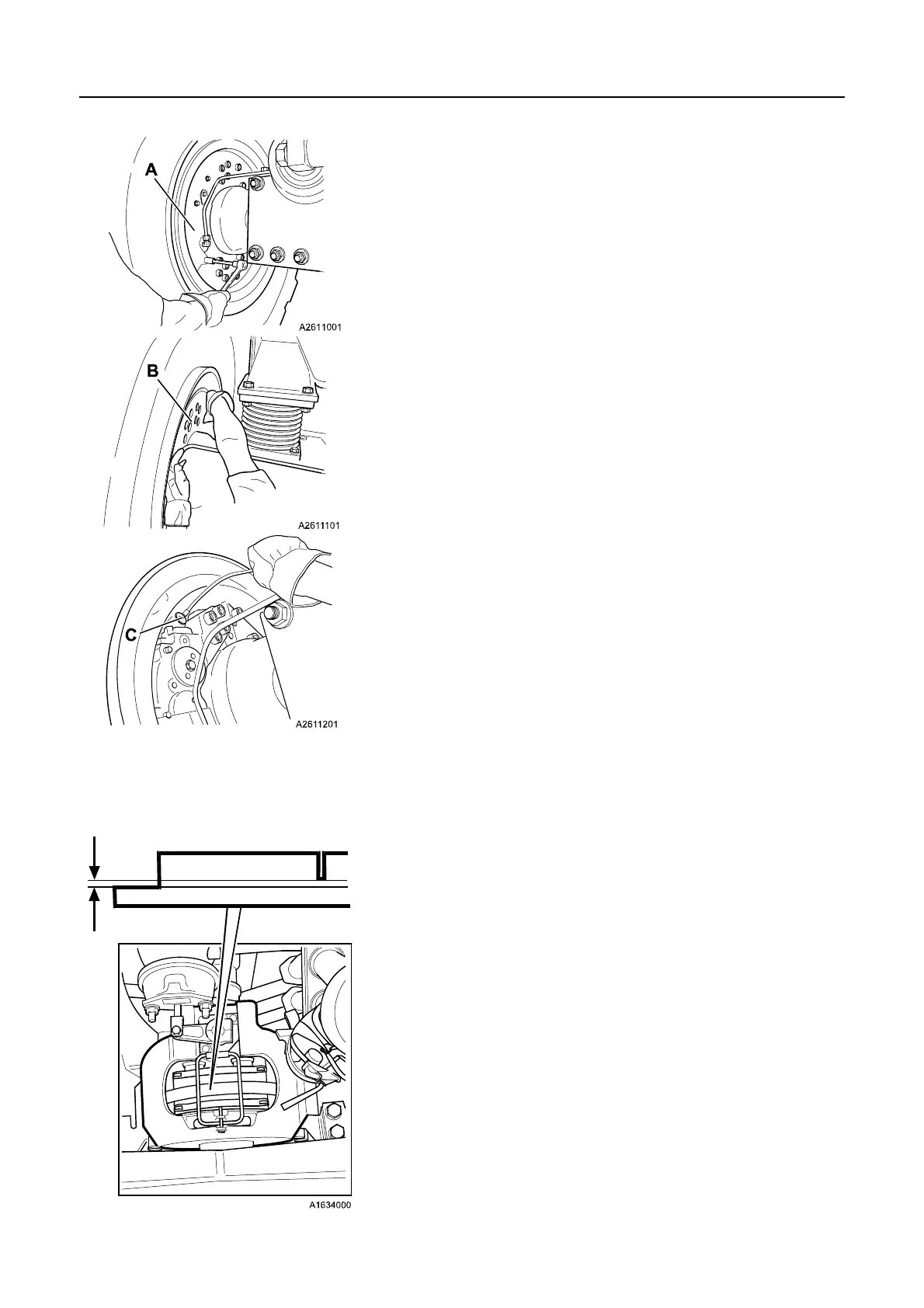 A

A2611001

B

A2611101

C

A2611201

A1634000