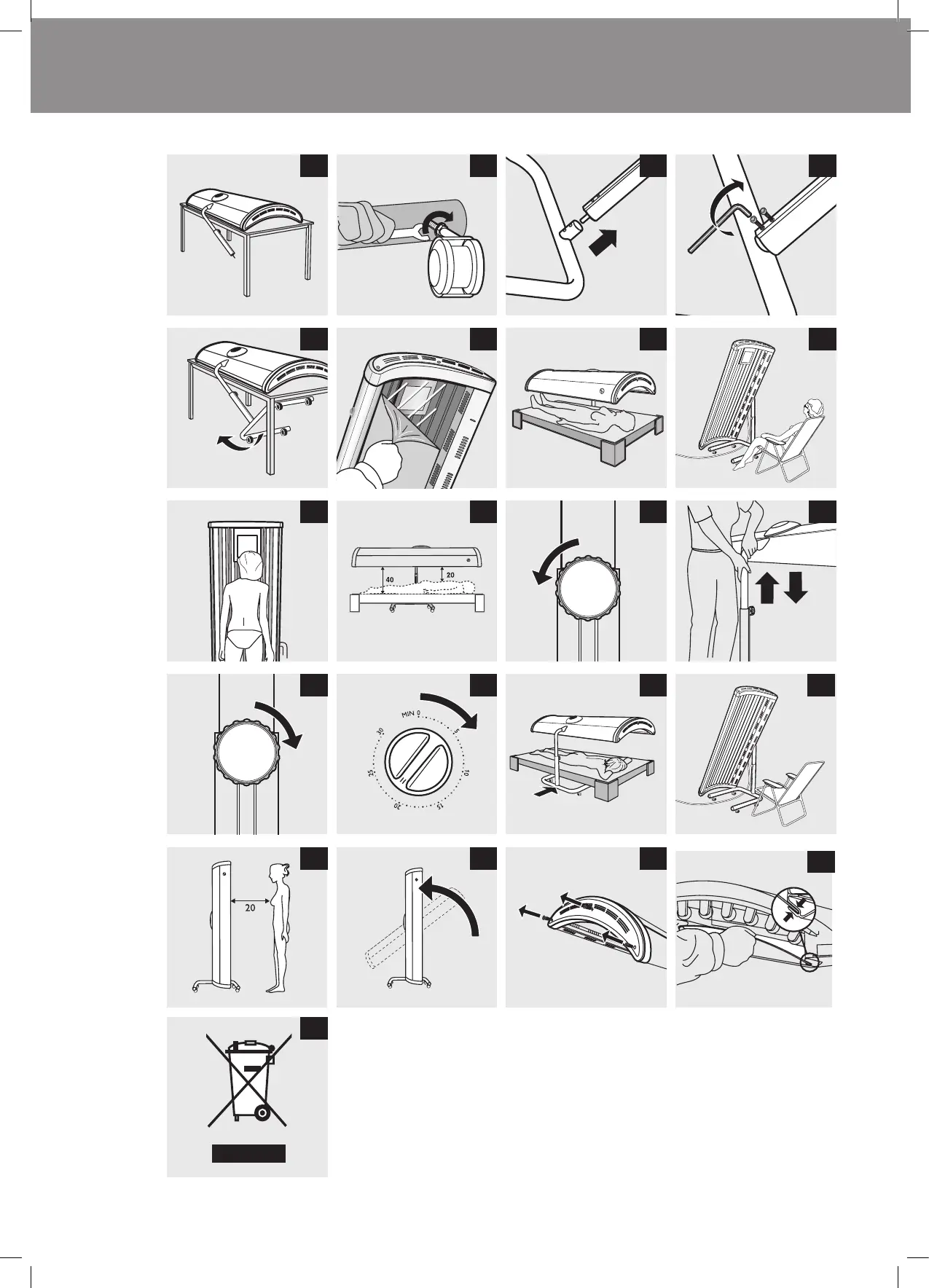 40
20

MIN 0
5
10
15
20
25
30

20