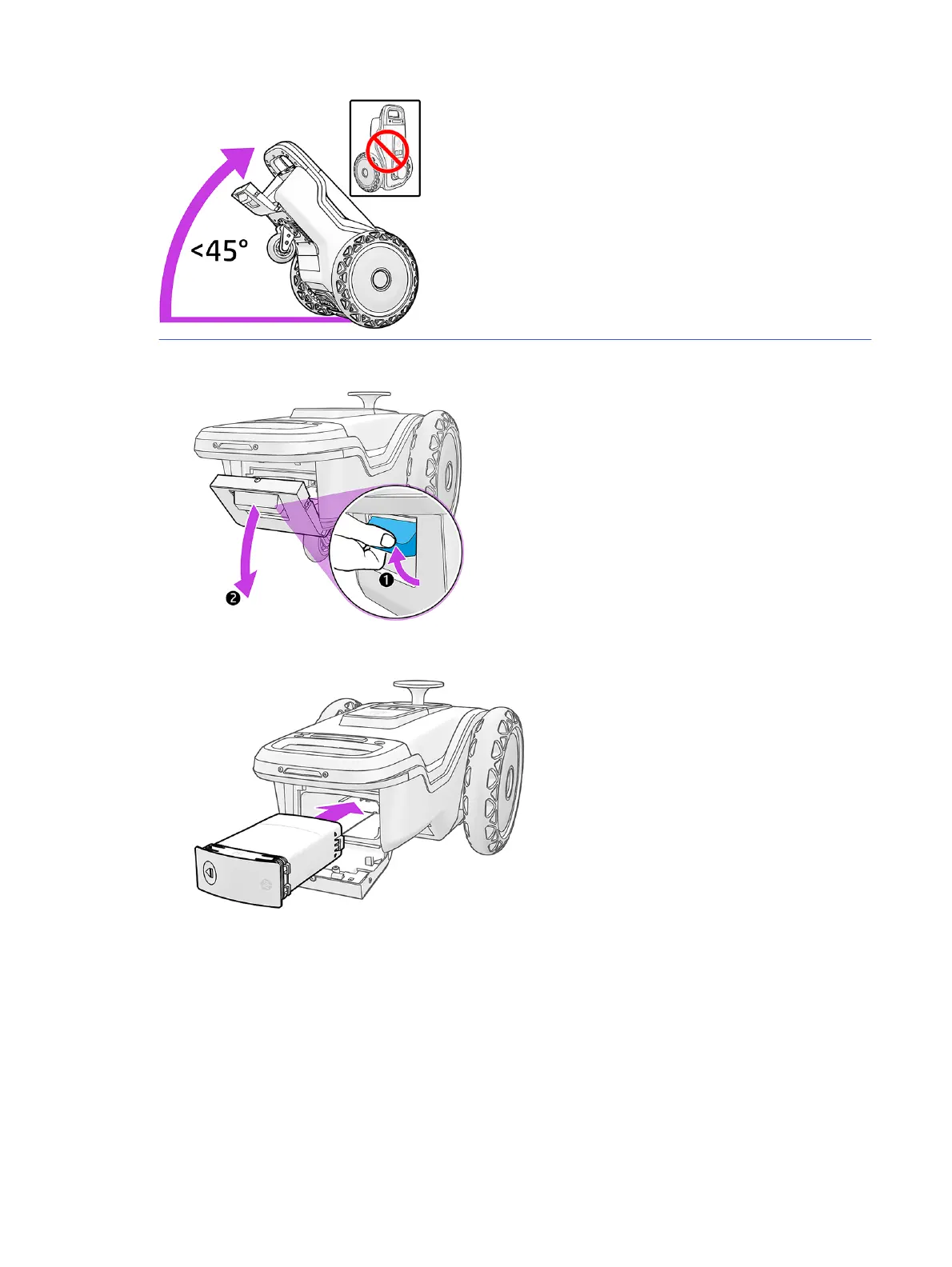 <45°

1

2