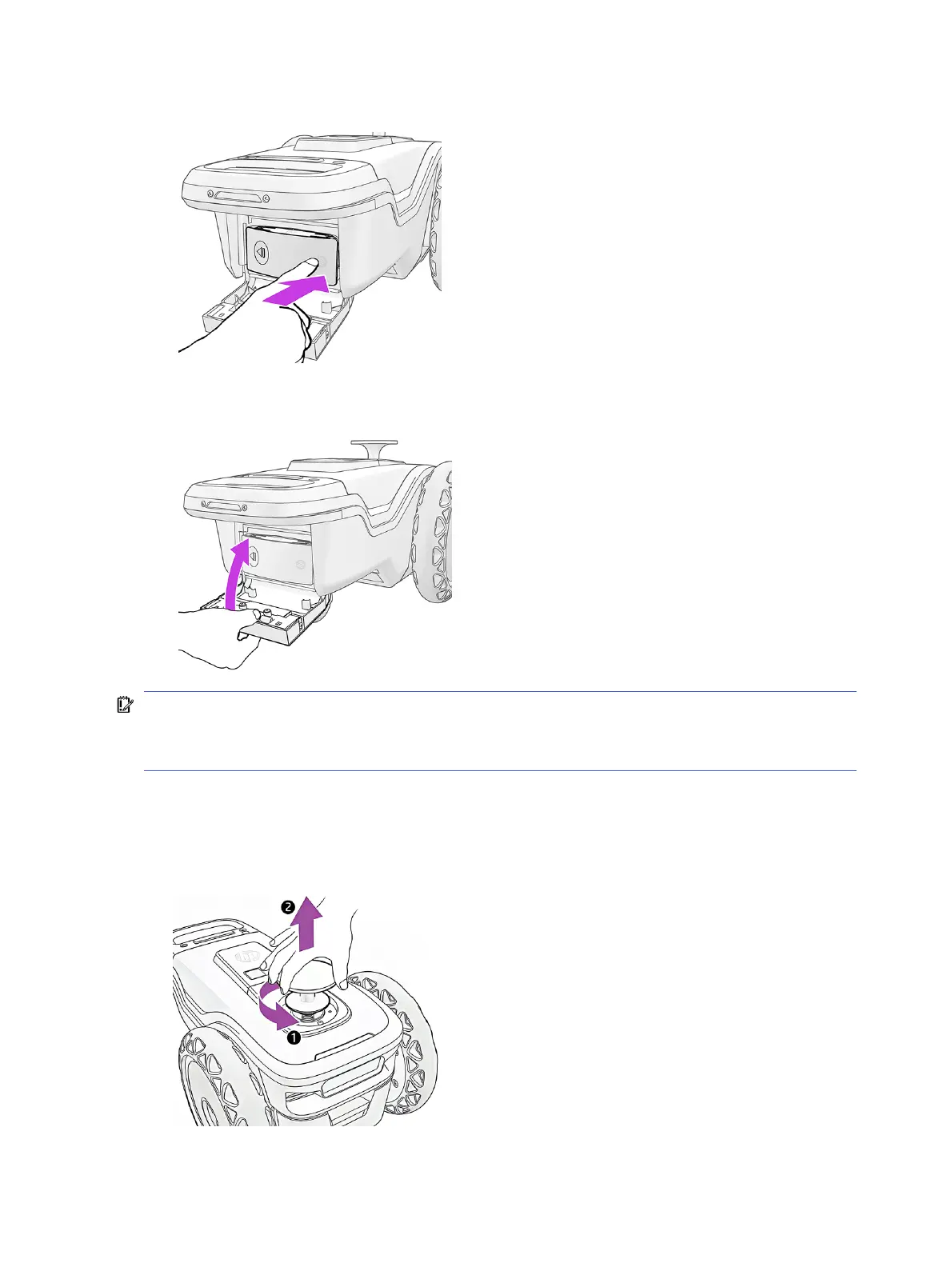 ❷

❶