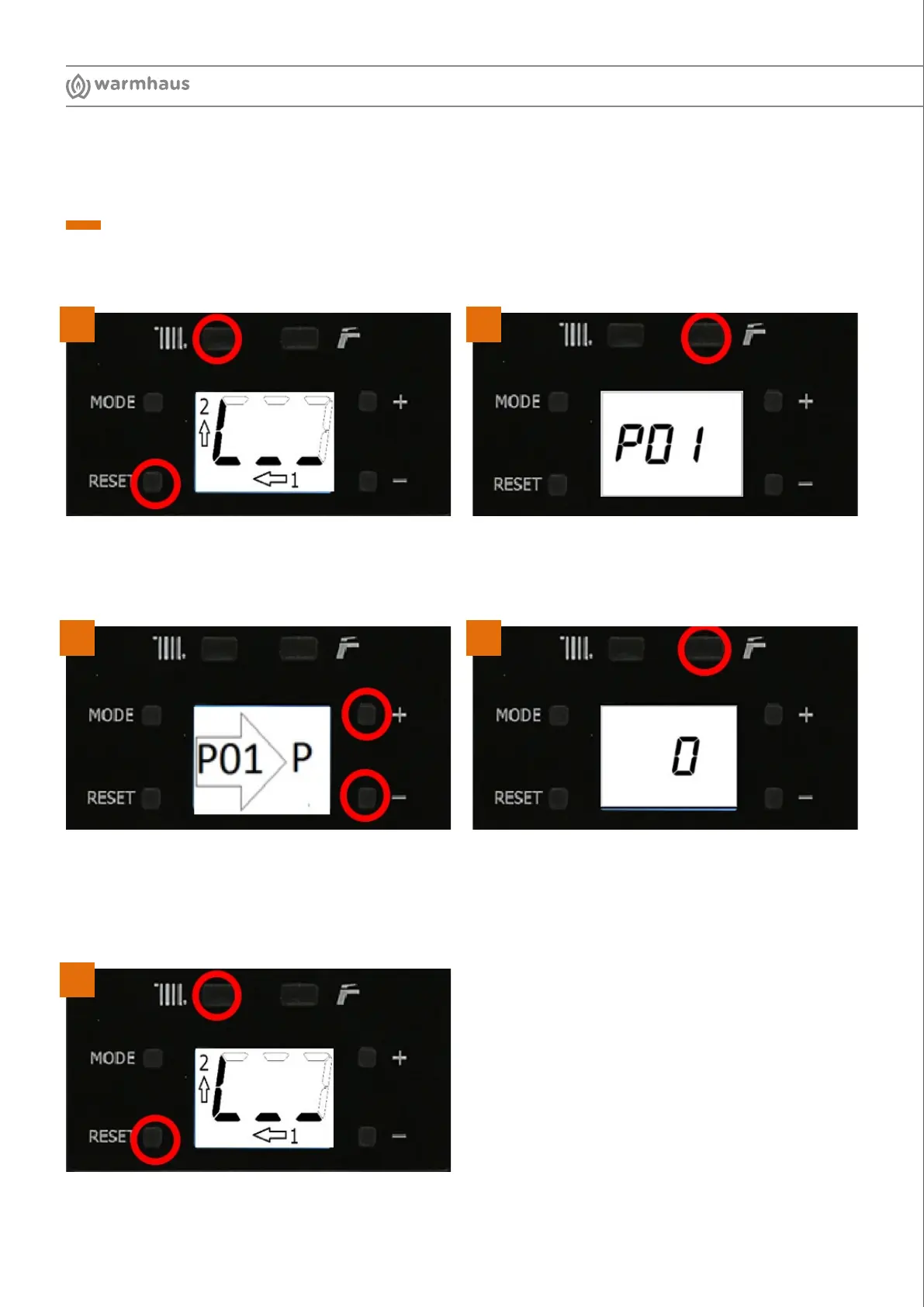 warmhaus

MODE
RESET
2
1
+
−

MODE
RESET
P01
+
−

MODE
RESET
P01
P
+
−

MODE
RESET
0
+
−

MODE
RESET
2
1
+
−