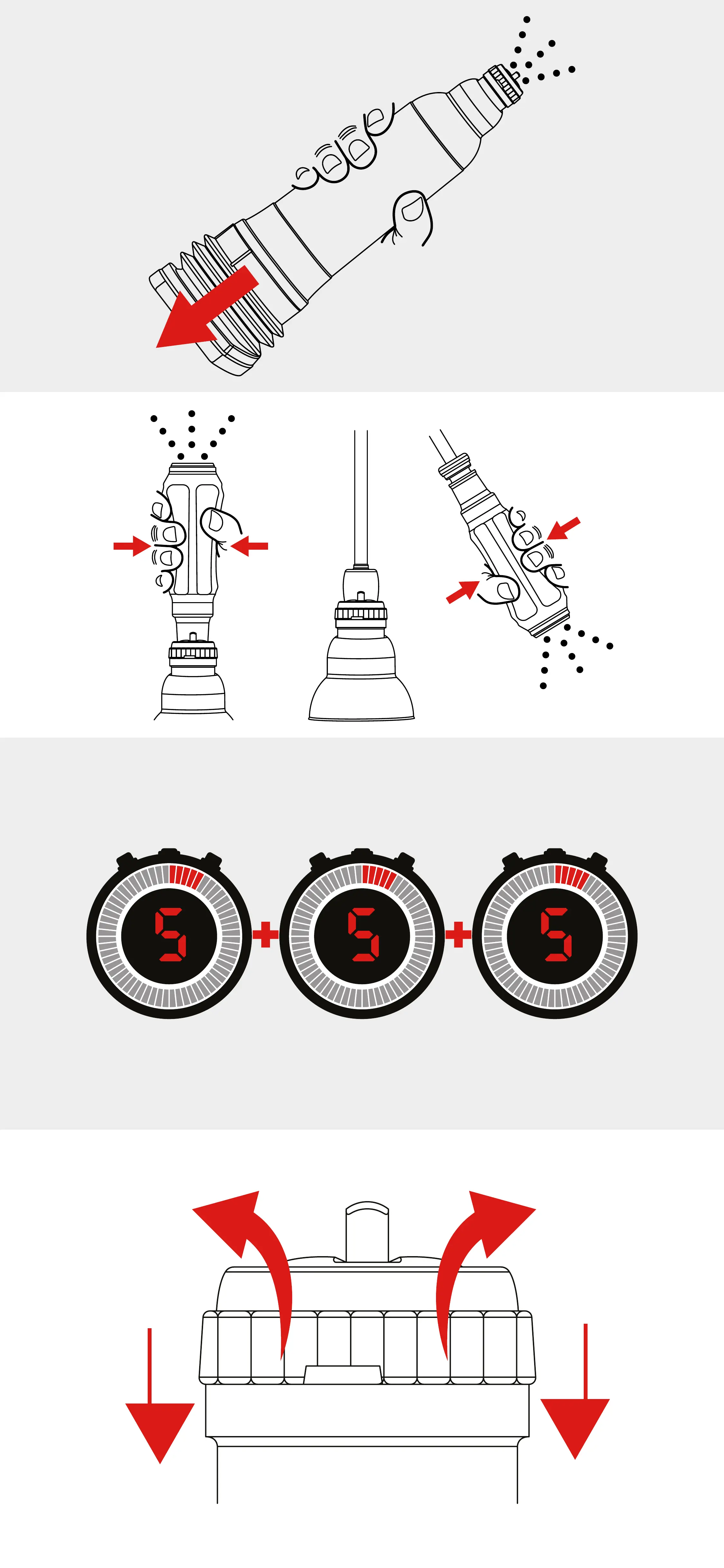 5 + 5 + 5