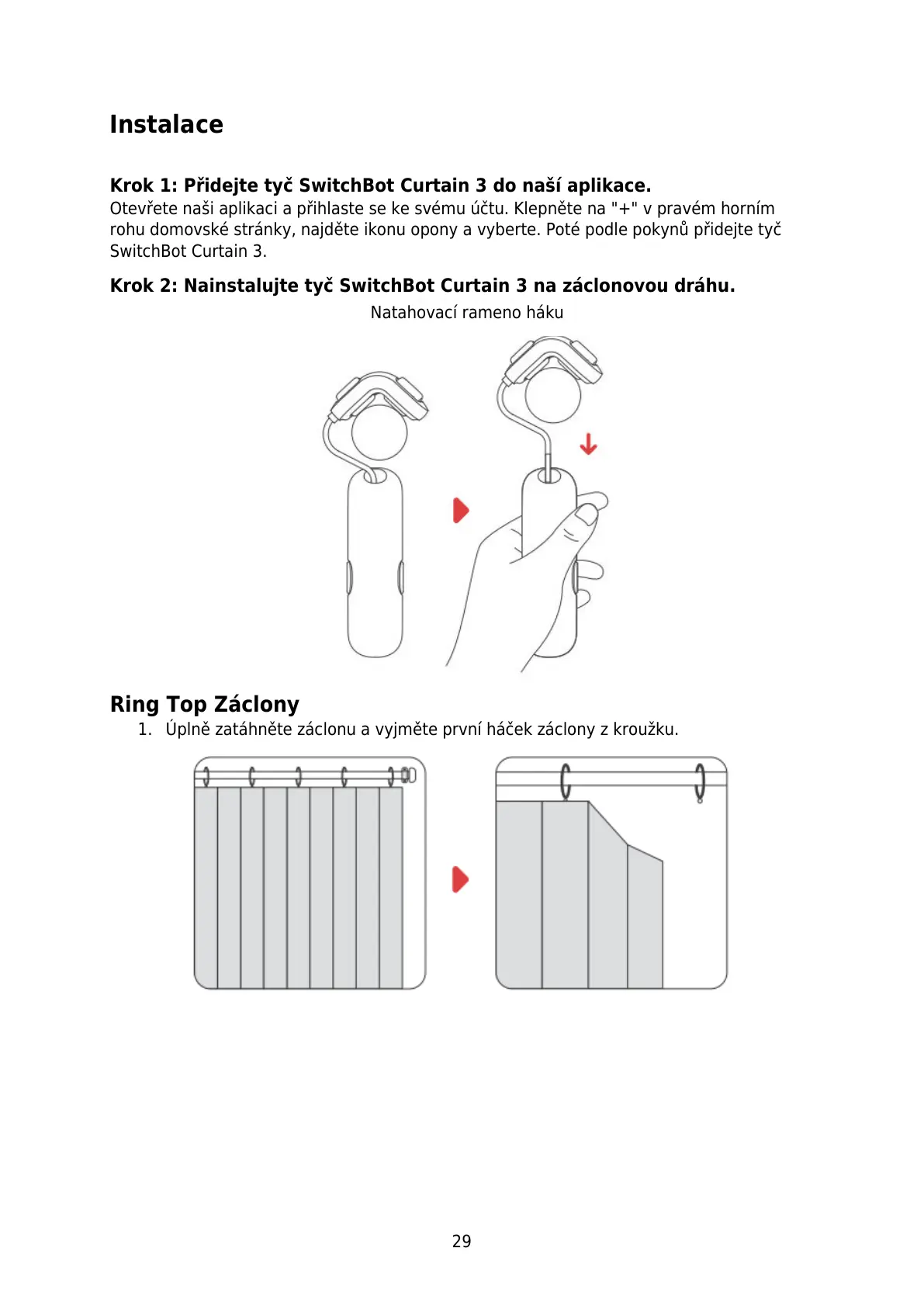 Instalace

Krok 1: Přidejte tyč SwitchBot Curtain 3 do naší aplikace.
Otevřete naši aplikaci a přihlaste se ke svému účtu. Klepněte na "+" v pravém horním rohu domovské stránky, najděte ikonu opony a vyberte. Poté podle pokynů přidejte tyč SwitchBot Curtain 3.

Krok 2: Nainstalujte tyč SwitchBot Curtain 3 na záclonovou dráhu.
Natahovací rameno háku

Ring Top Záclony
1. Úplně zatáhněte záclonu a vyjměte první háček záclony z kroužku.

29