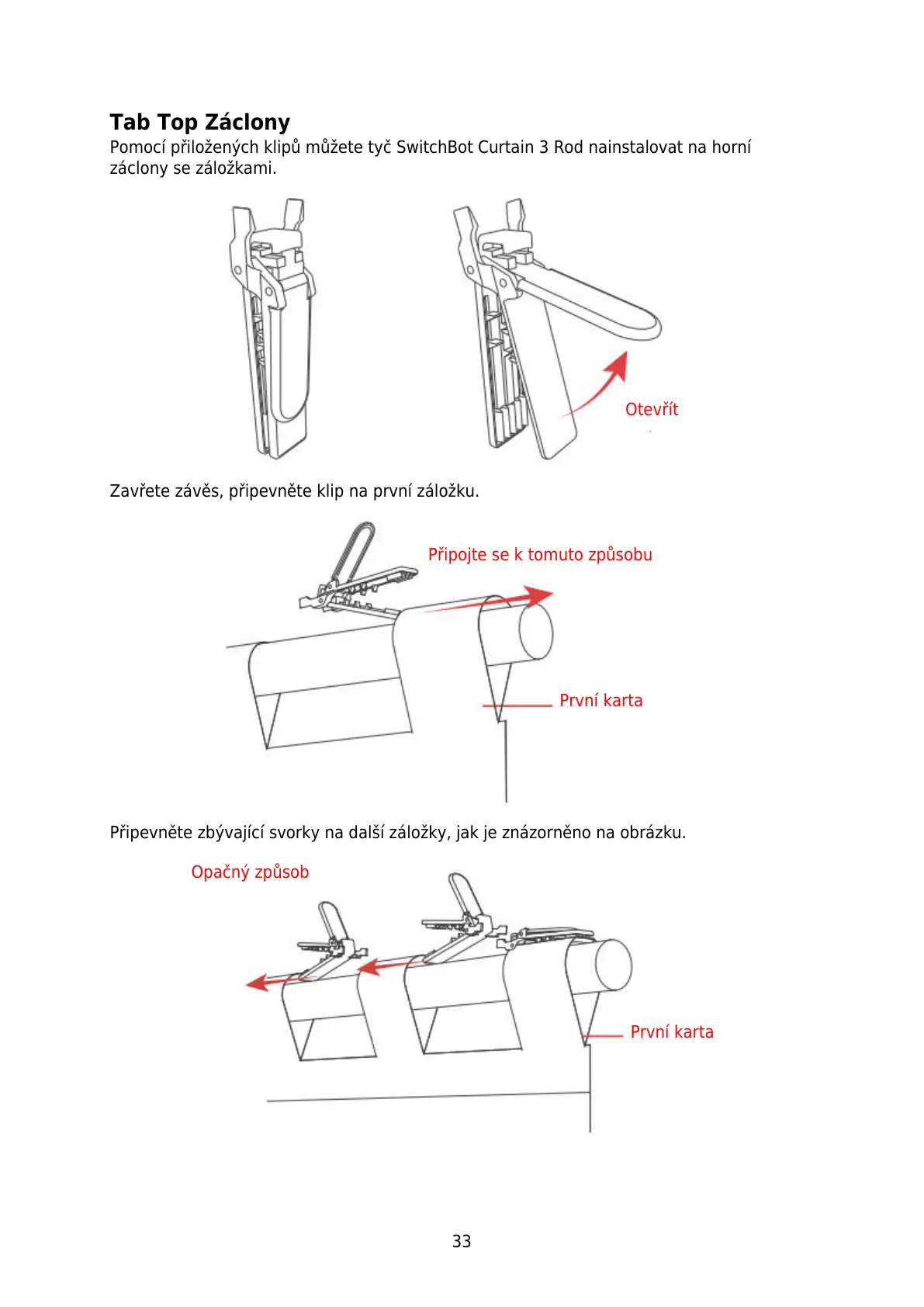 Tab Top Záclony
Pomocí přiložených klipů můžete tyč SwitchBot Curtain 3 Rod nainstalovat na horní záclony se záložkami.

Otevřít

Zavřete závěs, připevněte klip na první záložku.

Připojte se k tomuto způsobu

První karta

Připevněte zbývající svorky na další záložky, jak je znázorněno na obrázku.

Opačný způsob

První karta

33