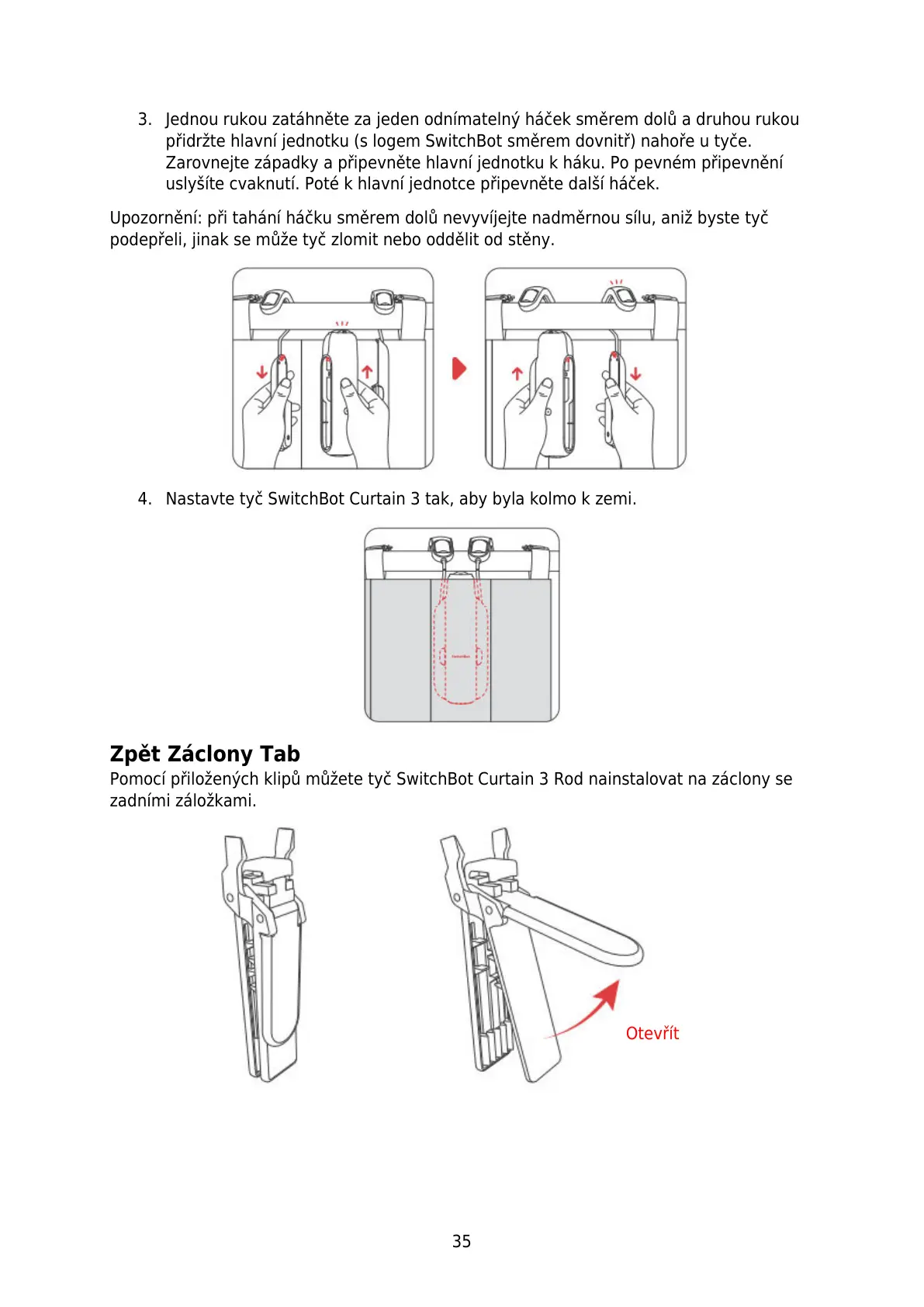 3. Jednou rukou zatáhněte za jeden odnímatelný háček směrem dolů a druhou rukou přidržte hlavní jednotku (s logem SwitchBot směrem dovnitř) nahoře u tyče. Zarovnejte západky a připevněte hlavní jednotku k háku. Po pevném připevnění uslyšíte cvaknutí. Poté k hlavní jednotce připevněte další háček.

Upozornění: při tahání háčku směrem dolů nevyvíjejte nadměrnou sílu, aniž byste tyč podepřeli, jinak se může tyč zlomit nebo oddělit od stěny.

4. Nastavte tyč SwitchBot Curtain 3 tak, aby byla kolmo k zemi.

SwitchBot

Zpět Záclony Tab

Pomocí přiložených klipů můžete tyč SwitchBot Curtain 3 Rod nainstalovat na záclony se zadními záložkami.

Otevřít

35