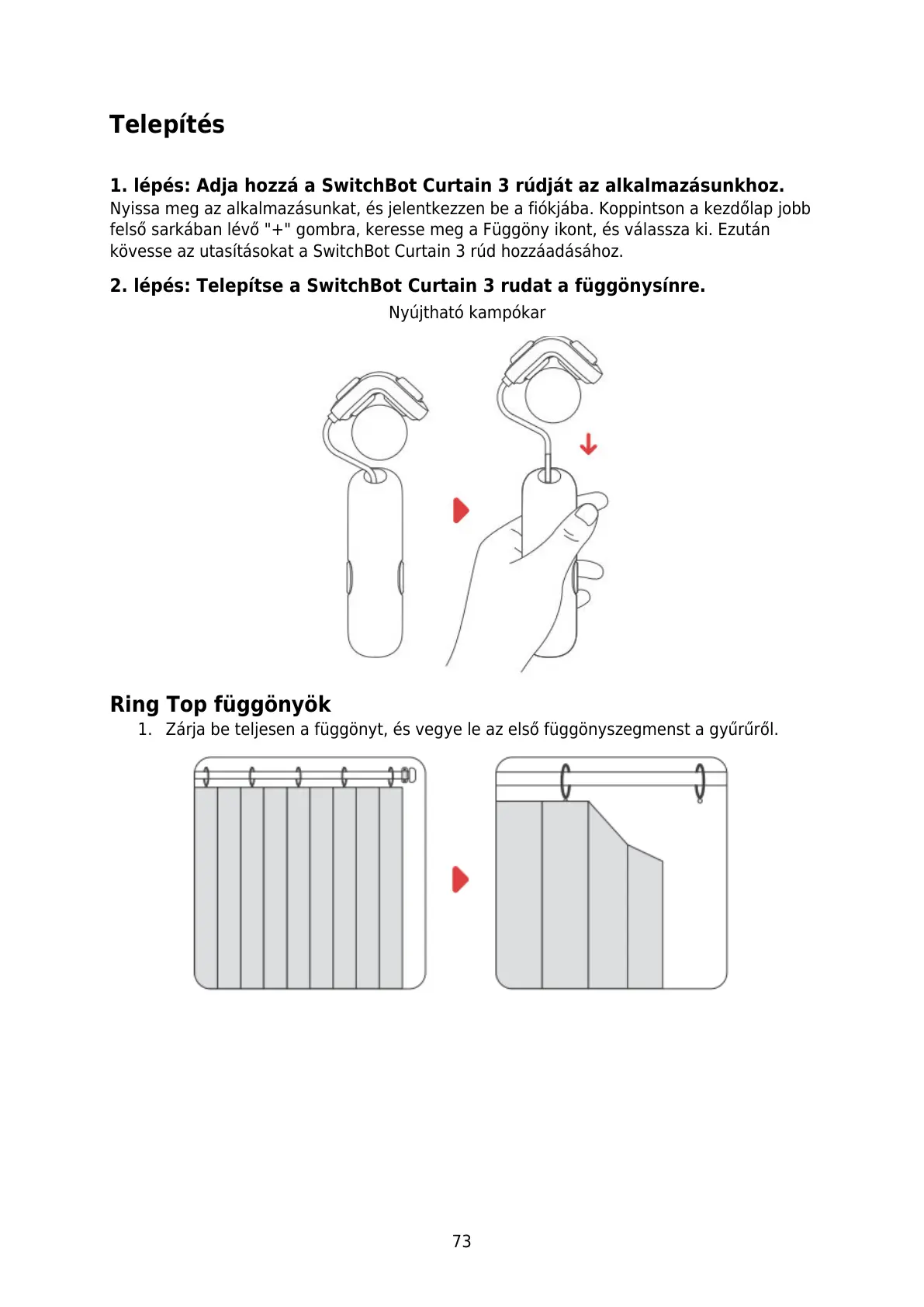 Telepítés

1. lépés: Adja hozzá a SwitchBot Curtain 3 rúdját az alkalmazásunkhoz.
Nyissa meg az alkalmazásunkat, és jelentkezzen be a fiókjába. Koppintson a kezdőlap jobb felső sarkában lévő "+" gombra, keresse meg a Függöny ikont, és válassza ki. Ezután kövesse az utasításokat a SwitchBot Curtain 3 rúd hozzáadásához.

2. lépés: Telepítse a SwitchBot Curtain 3 rudat a függönysínre.

Nyújtható kampókar

Ring Top függönyök

1. Zárja be teljesen a függönyt, és vegye le az első függönyszegmenst a gyűrűről.

73