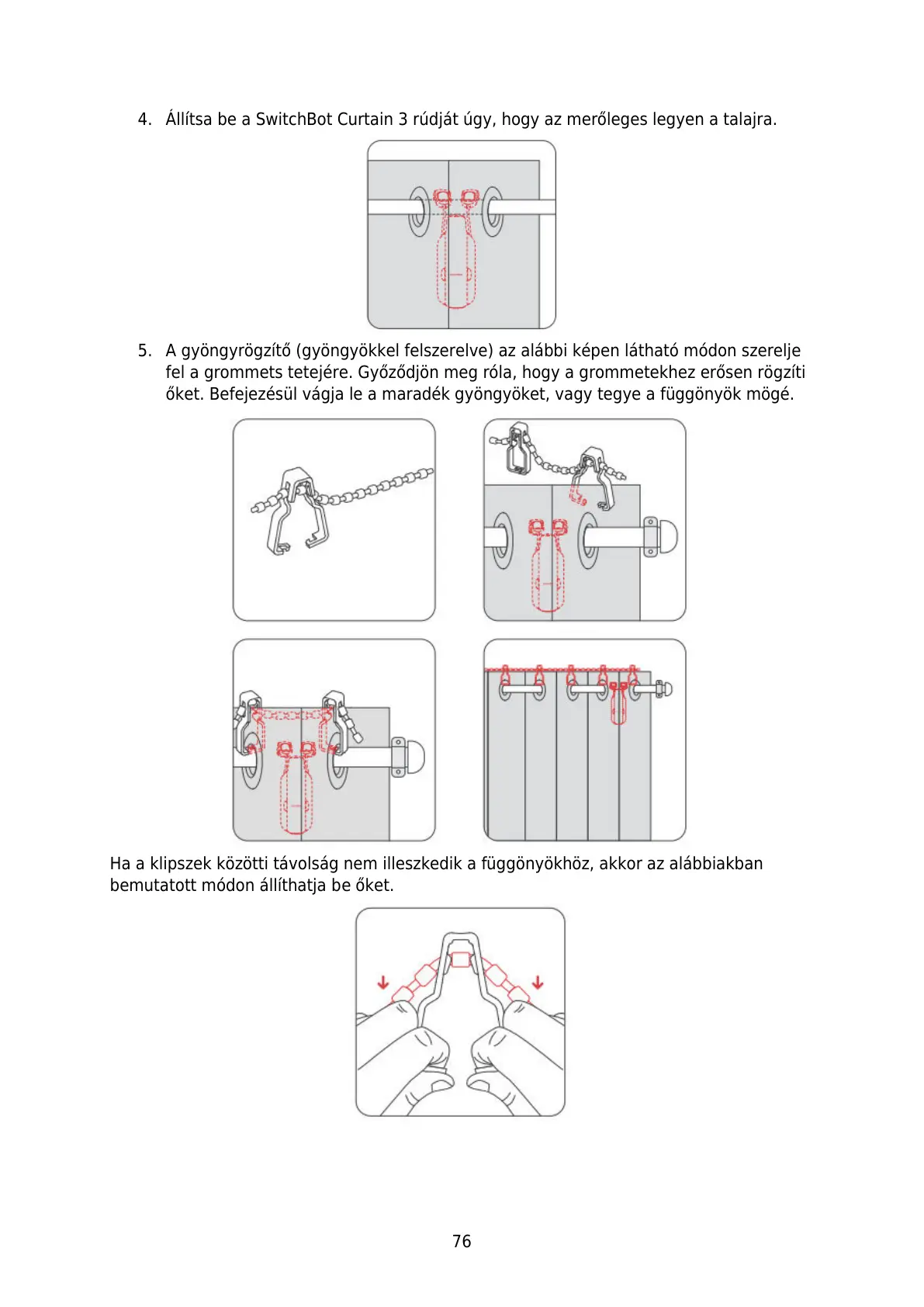 4. Állítsa be a SwitchBot Curtain 3 rúdját úgy, hogy az merőleges legyen a talajra.

5. A gyöngyrögzítő (gyöngyökkel felszerelve) az alábbi képen látható módon szerelje fel a grommets tetejére. Győződjön meg róla, hogy a grommetekhez erősen rögzíti őket. Befejezésül vágja le a maradék gyöngyöket, vagy tegye a függönyök mögé.

Ha a klipszek közötti távolság nem illeszkedik a függönyökhöz, akkor az alábbiakban bemutatott módon állíthatja be őket.

76