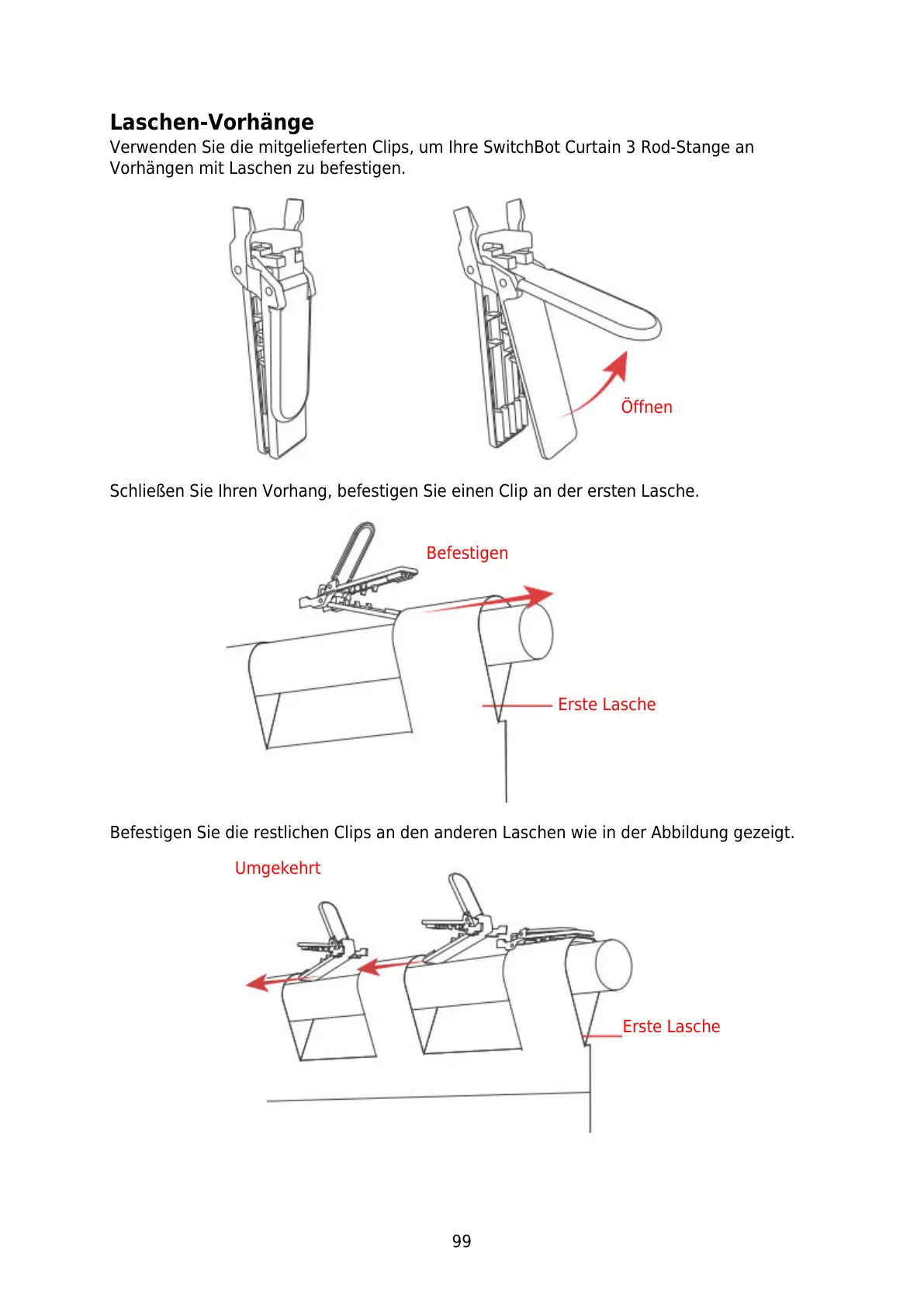 Laschen-Vorhänge

Verwenden Sie die mitgelieferten Clips, um Ihre SwitchBot Curtain 3 Rod-Stange an Vorhängen mit Laschen zu befestigen.

Öffnen

Schließen Sie Ihren Vorhang, befestigen Sie einen Clip an der ersten Lasche.

Befestigen

Erste Lasche

Befestigen Sie die restlichen Clips an den anderen Laschen wie in der Abbildung gezeigt.

Umgekehrt

Erste Lasche

99