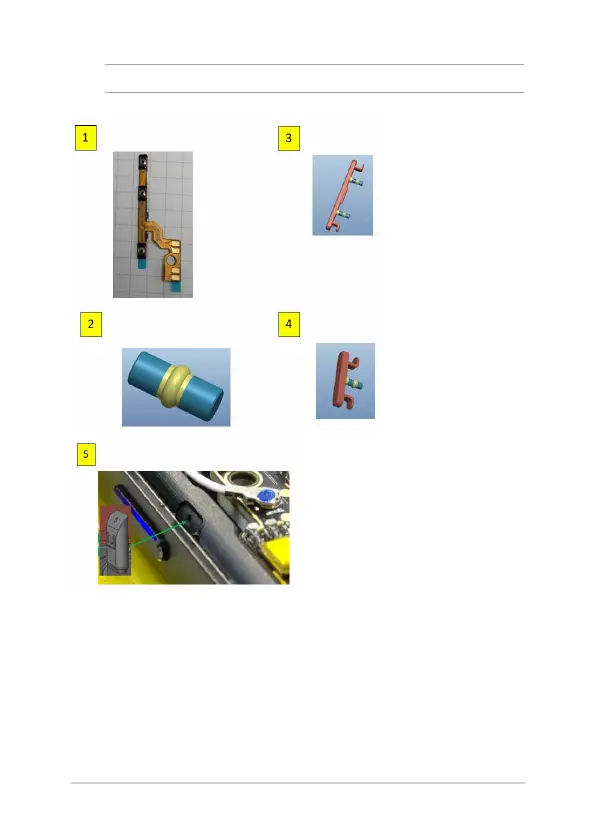 1

3

2

4

5