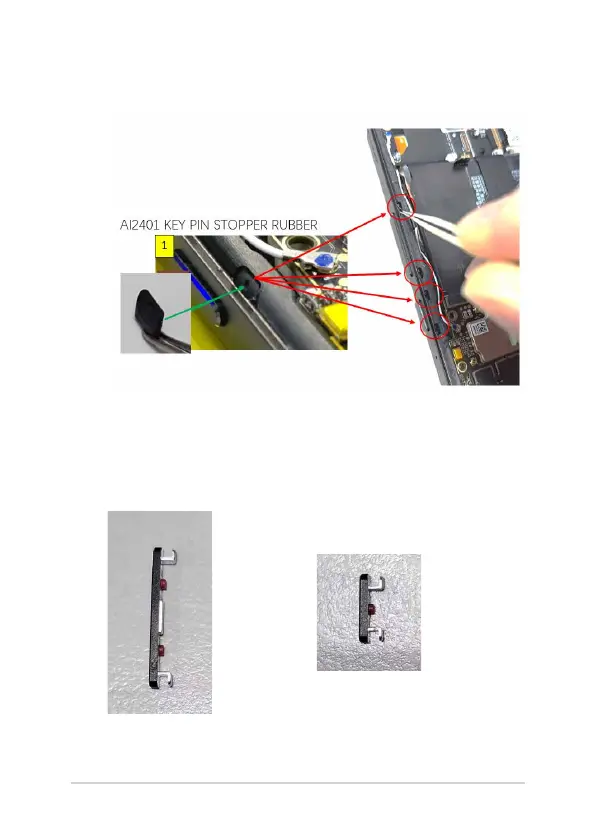 AI2401 KEY PIN STOPPER RUBBER

1