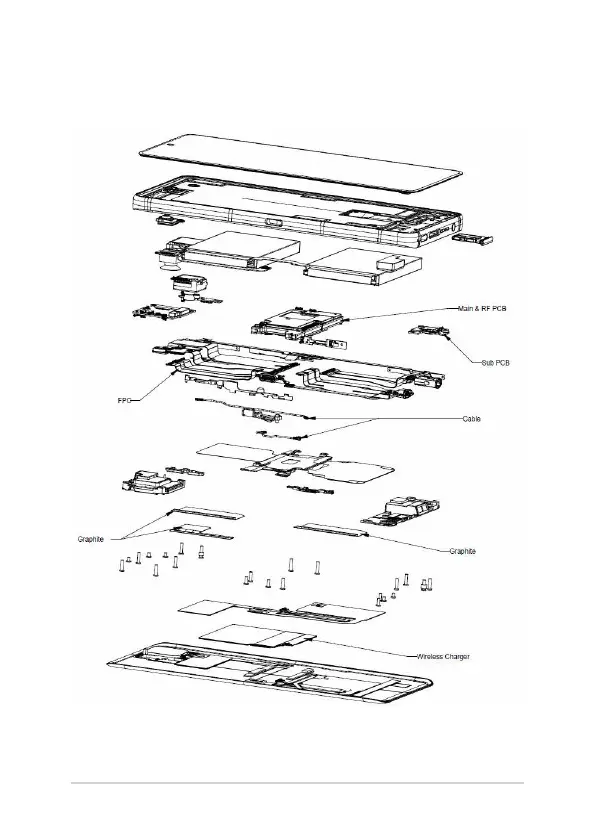 Main & RF PCB

Sub PCB

FPC

Cable

Graphite

Graphite

Wireless Charger