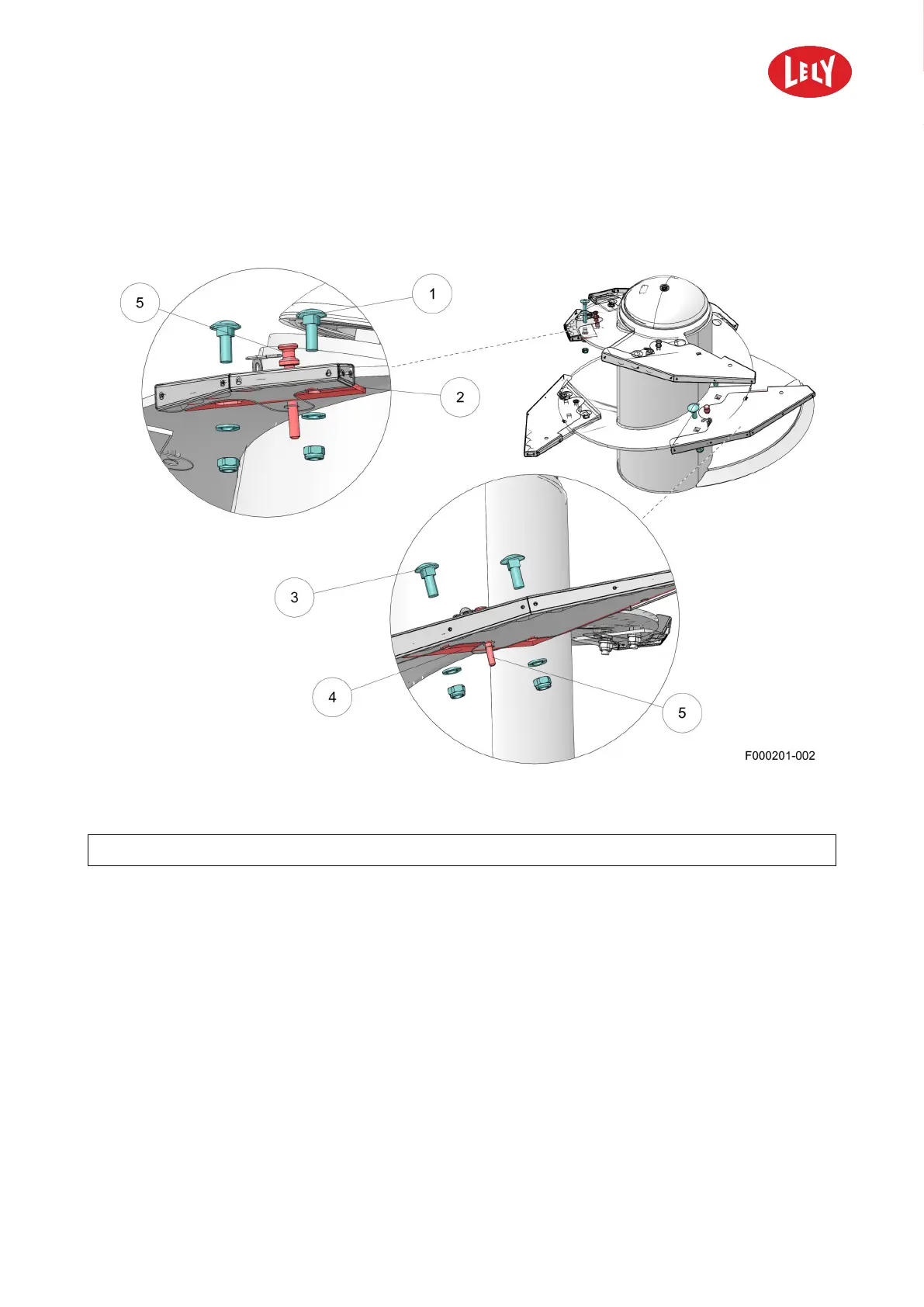 LELY

5
1
2
3
4
5

F000201-002