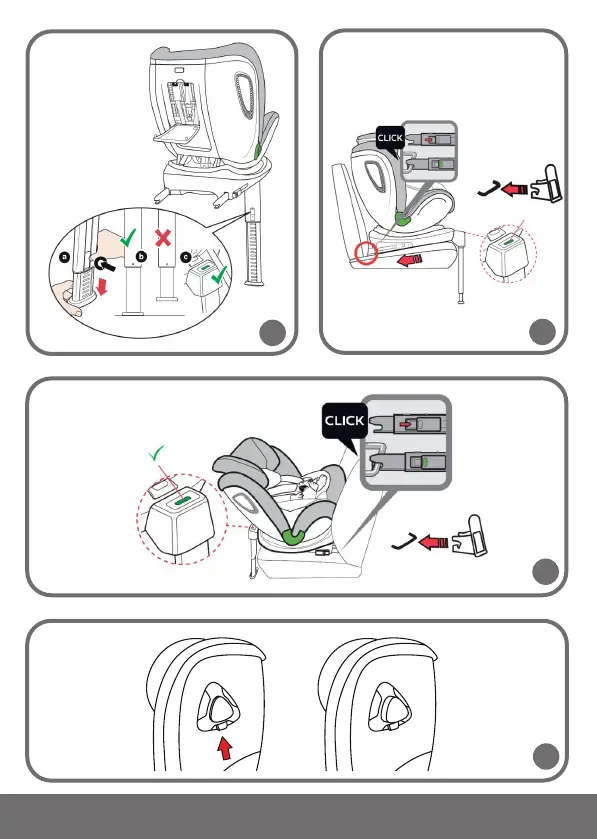 a
b
c
CLICK
CLICK