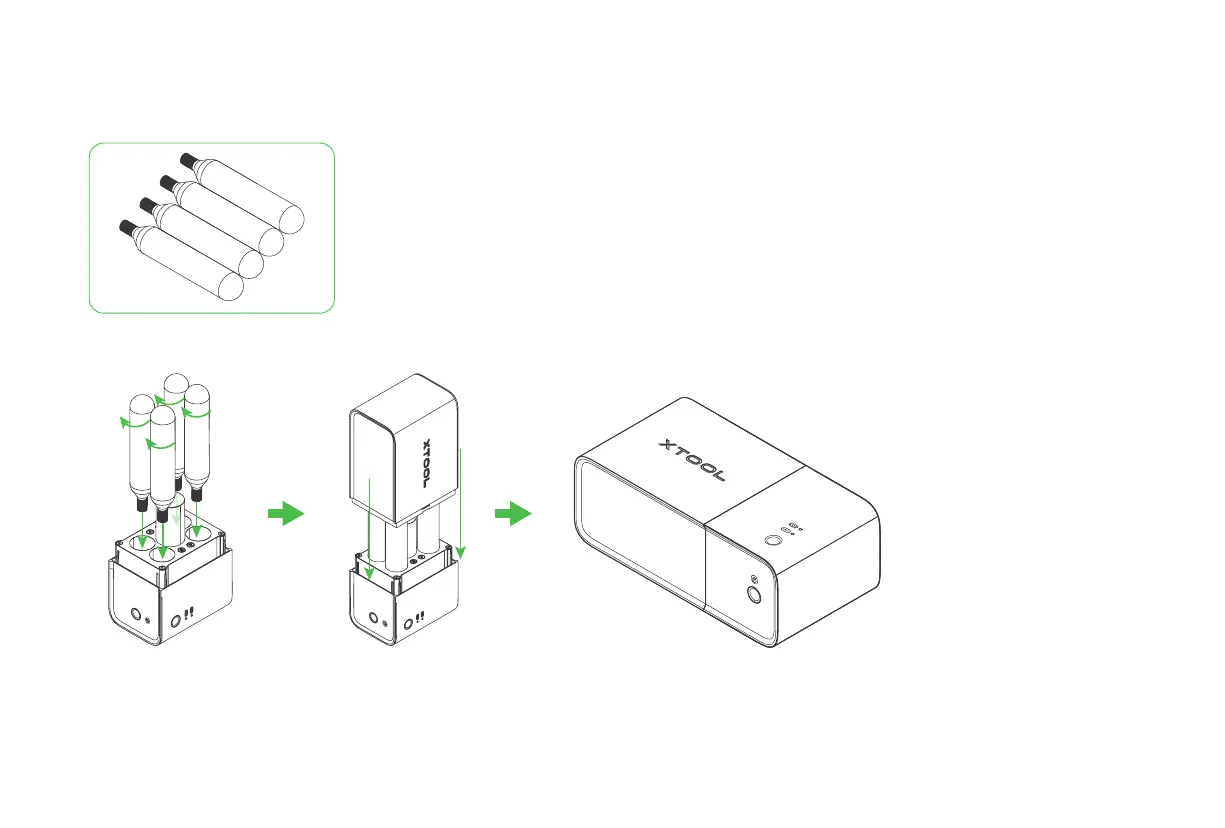 XTOOL

XTOOL